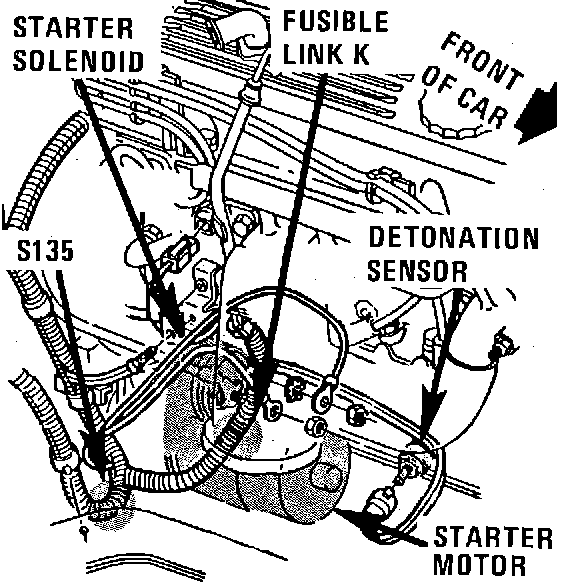 STARTER SOLENOID

FUSIBLE LINK K

FRONT OF CAR

S135

DETONATION SENSOR

STARTER MOTOR