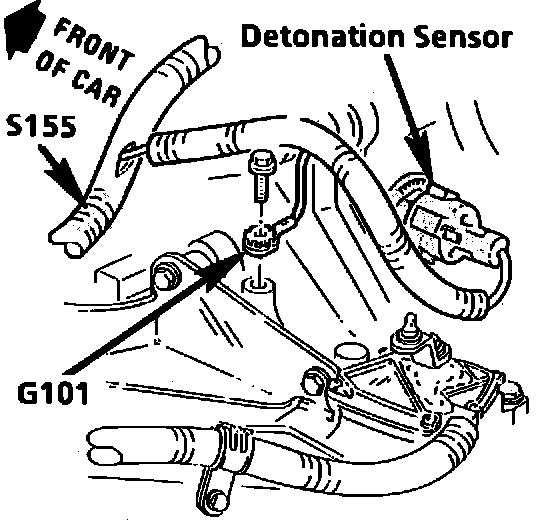 FRONT OF CAR

Detonation Sensor

S155

G101