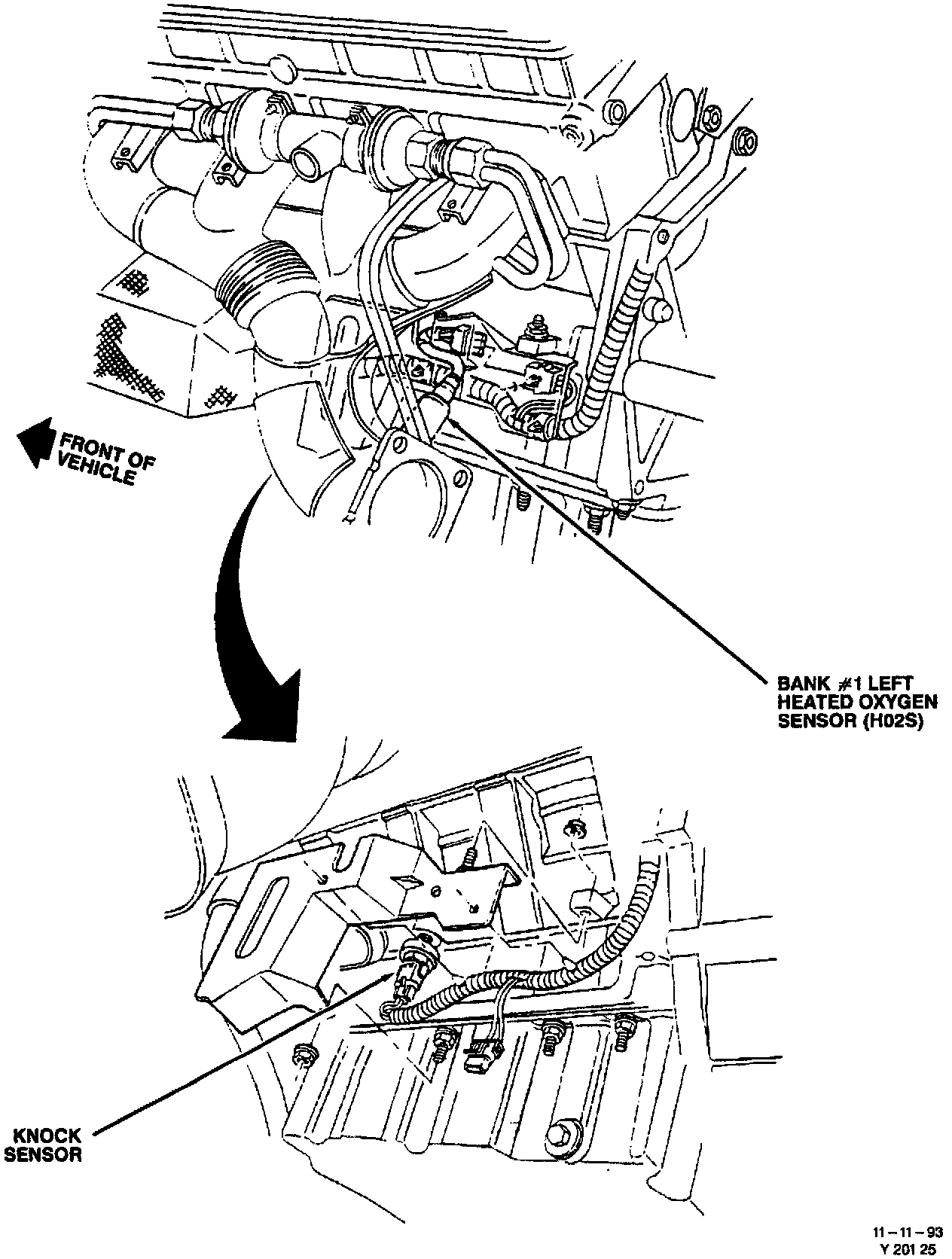 FRONT OF VEHICLE

BANK #1 LEFT HEATED OXYGEN SENSOR (H02S)

KNOCK SENSOR

11 – 11 – 93
Y 201 25