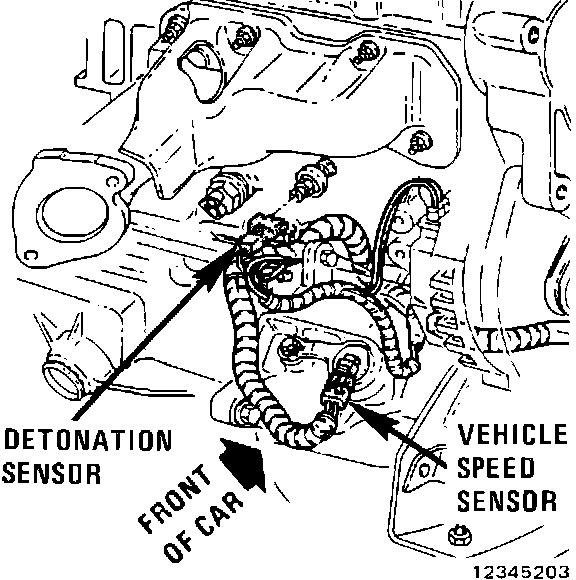 DETONATION SENSOR

FRONT OF CAR

VEHICLE SPEED SENSOR

12345203