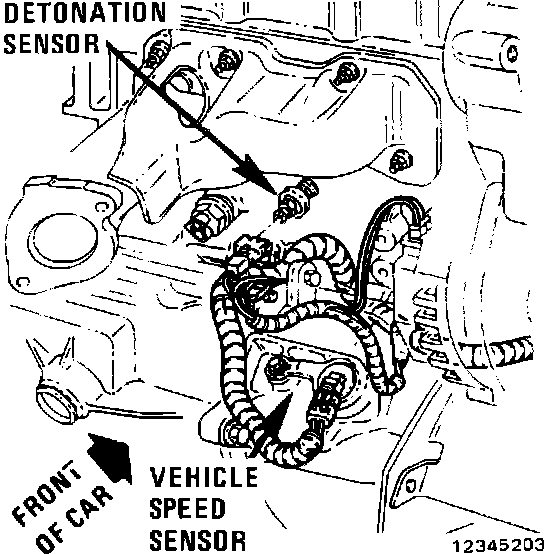 DETONATION SENSOR

FRONT OF CAR

VEHICLE SPEED SENSOR

12345203