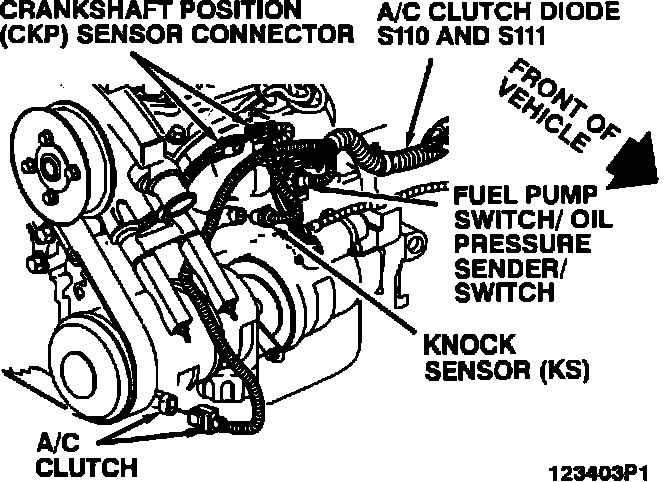 CRANKSHAFT POSITION (CKP) SENSOR CONNECTOR

A/C CLUTCH DIODE S110 AND S111

FRONT OF VEHICLE

FUEL PUMP SWITCH/ OIL PRESSURE SENDER/ SWITCH

KNOCK SENSOR (KS)

A/C CLUTCH

123403P1