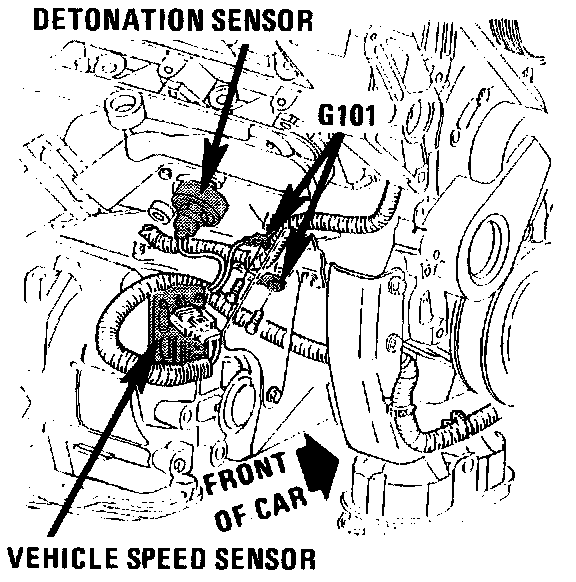 DETONATION SENSOR

G101

FRONT OF CAR

VEHICLE SPEED SENSOR