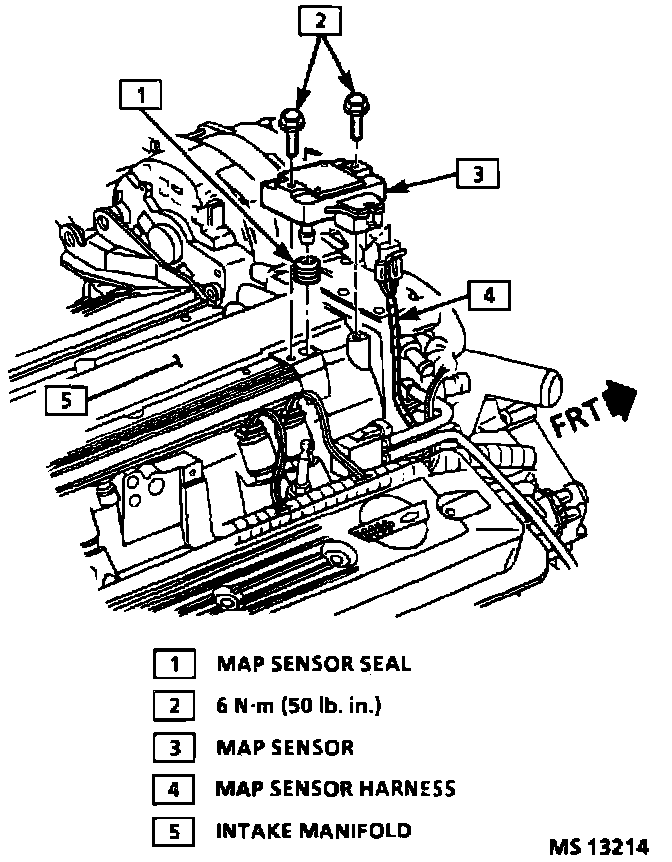 2

1

3

4

5

FRT

1 MAP SENSOR SEAL

2 6 N·m (50 lb. in.)

3 MAP SENSOR

4 MAP SENSOR HARNESS

5 INTAKE MANIFOLD

MS 13214