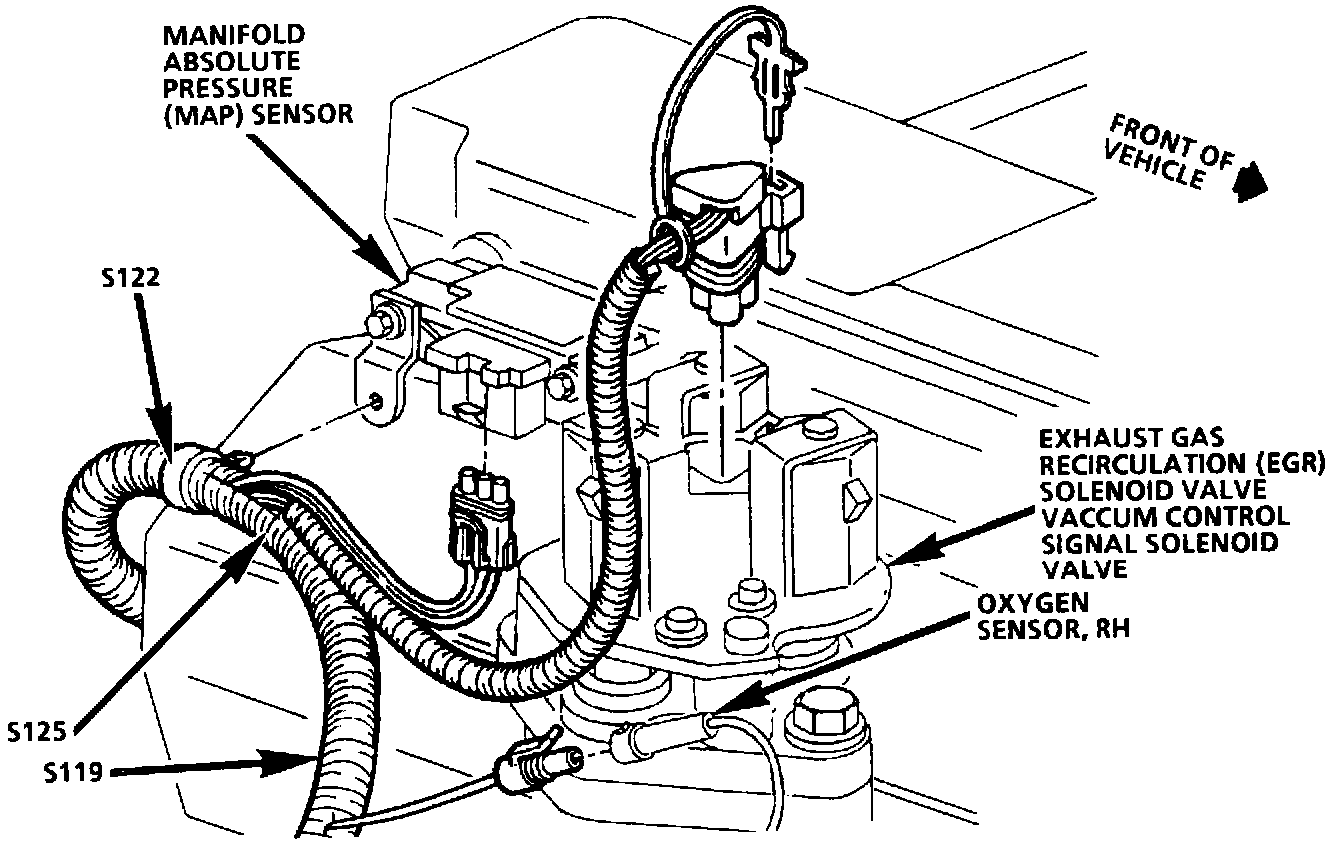 MANIFOLD ABSOLUTE PRESSURE (MAP) SENSOR

FRONT OF VEHICLE

S122

EXHAUST GAS RECIRCULATION (EGR) SOLENOID VALVE VACCUM CONTROL SIGNAL SOLENOID VALVE

OXYGEN SENSOR, RH

S125

S119