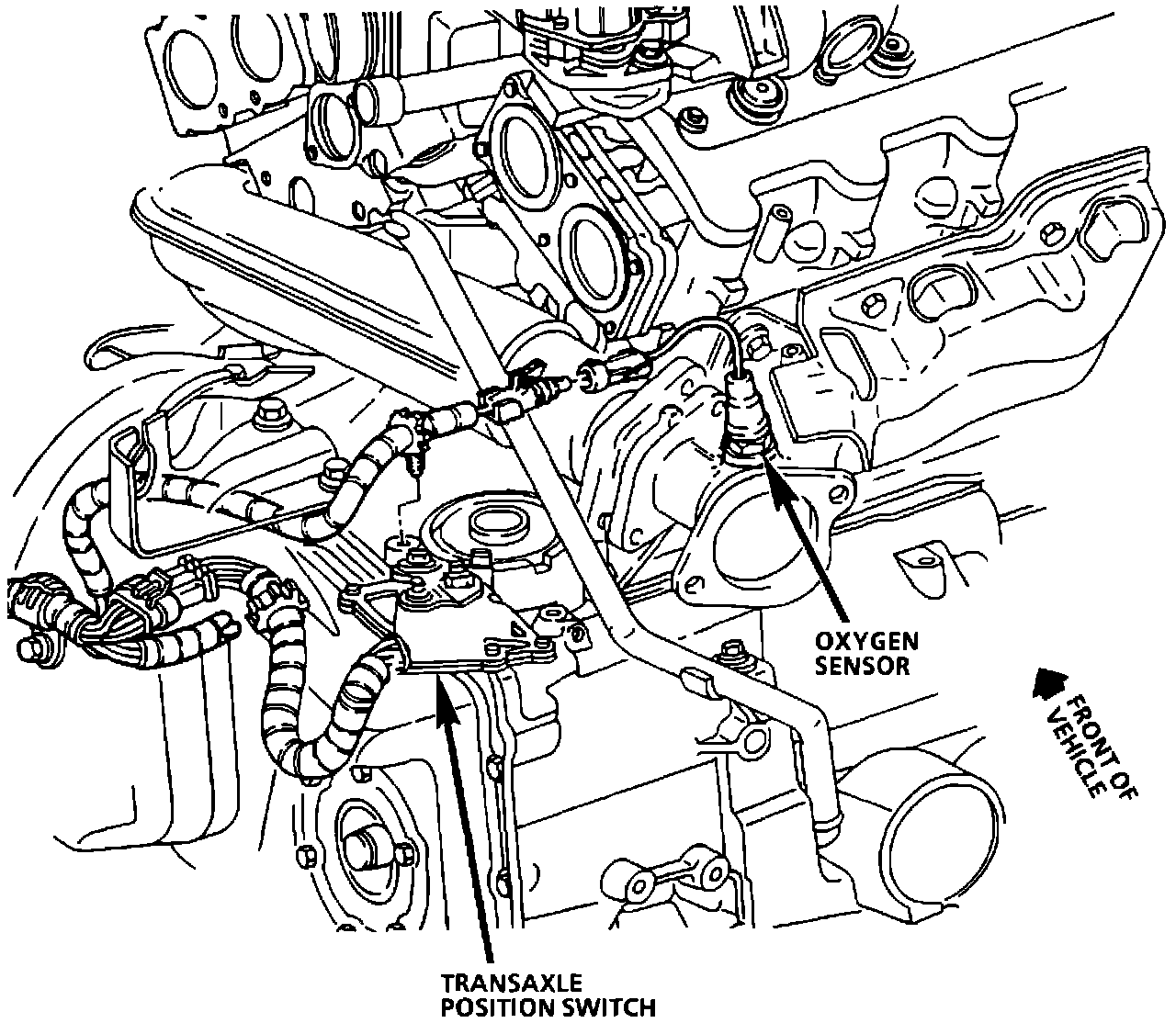 OXYGEN SENSOR

FRONT OF VEHICLE

TRANSAXLE POSITION SWITCH