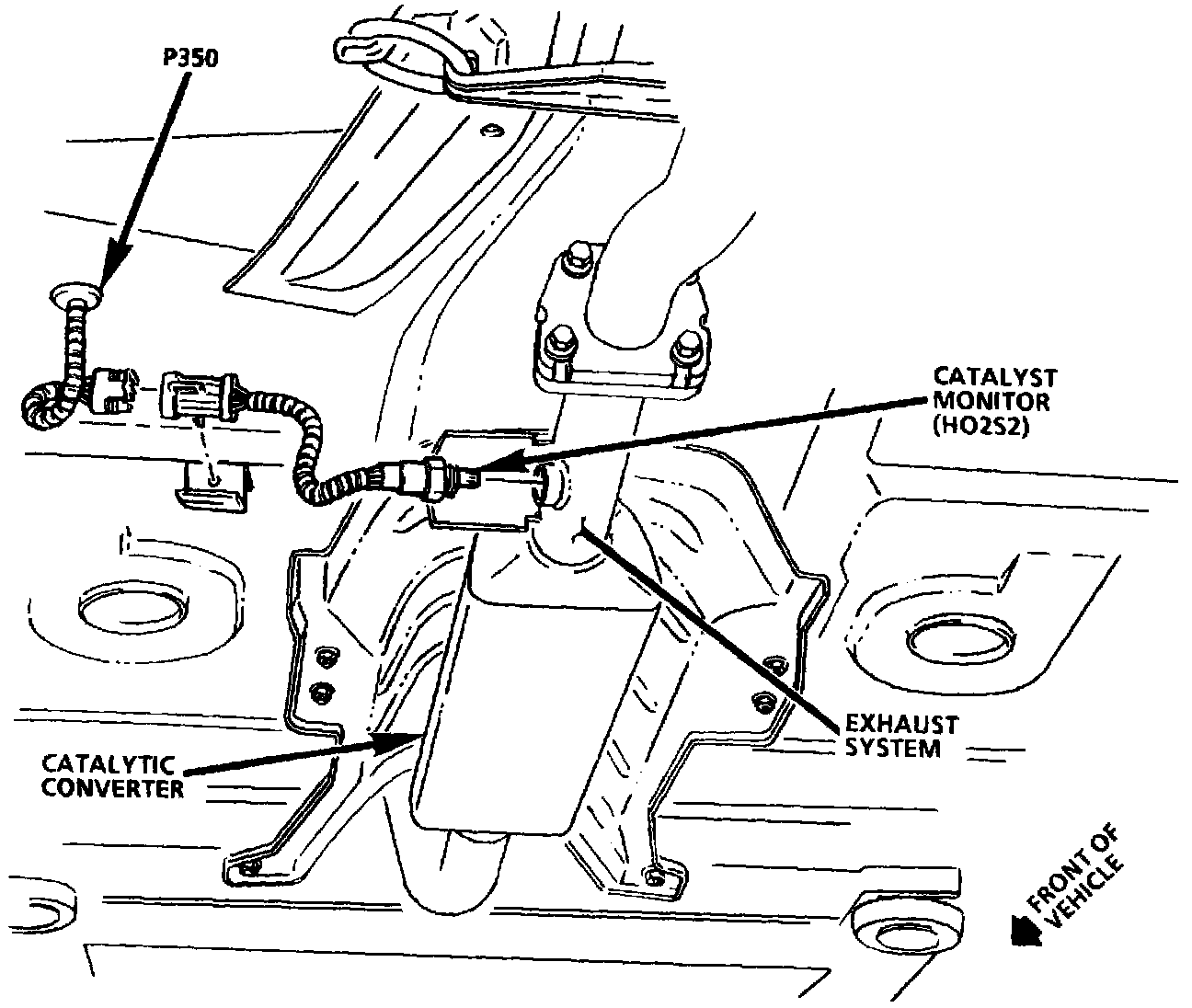 P350

CATALYST MONITOR (HO2S2)

EXHAUST SYSTEM

CATALYTIC CONVERTER

FRONT OF VEHICLE