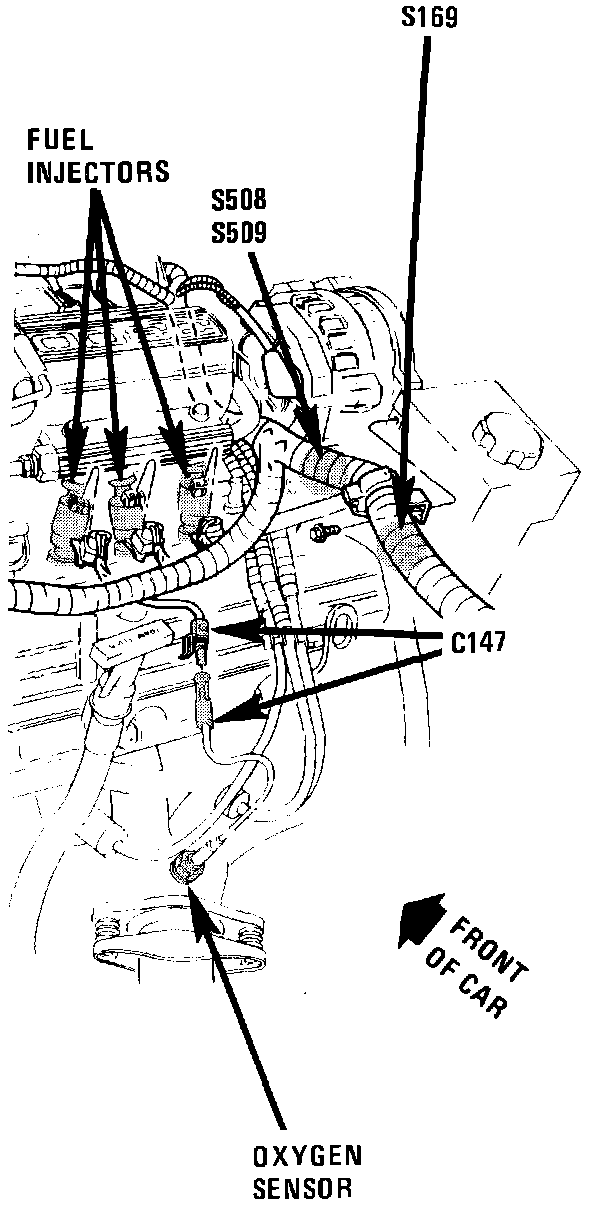 S169

FUEL INJECTORS

S508
S509

C147

FRONT OF CAR

OXYGEN SENSOR