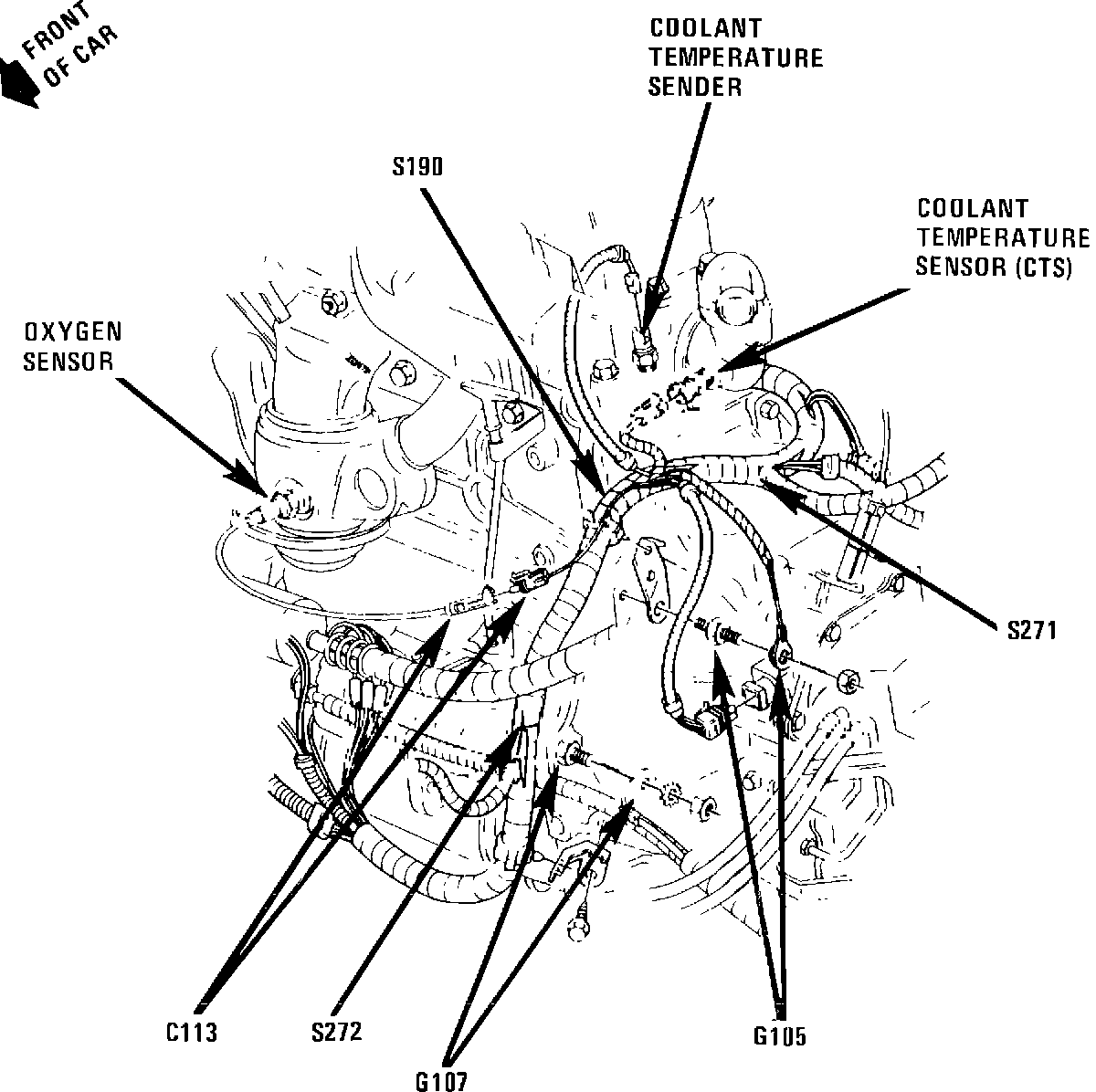 FRONT OF CAR

COOLANT TEMPERATURE SENDER

S190

COOLANT TEMPERATURE SENSOR (CTS)

OXYGEN SENSOR

S271

C113

S272

G107

G105