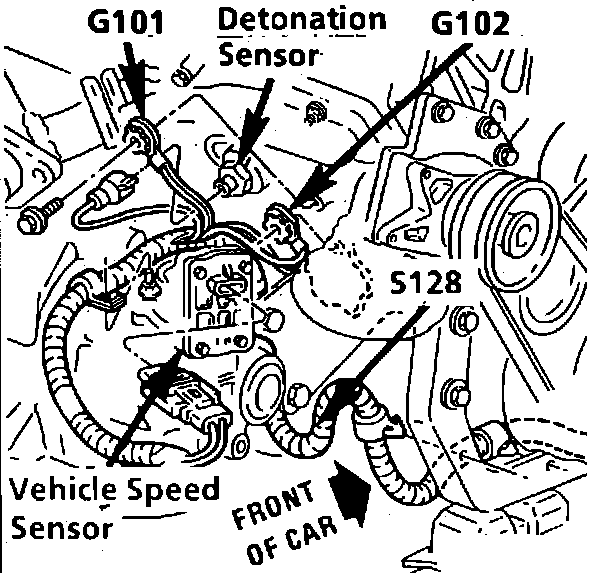 G101

Detonation Sensor

G102

S128

Vehicle Speed Sensor

FRONT OF CAR