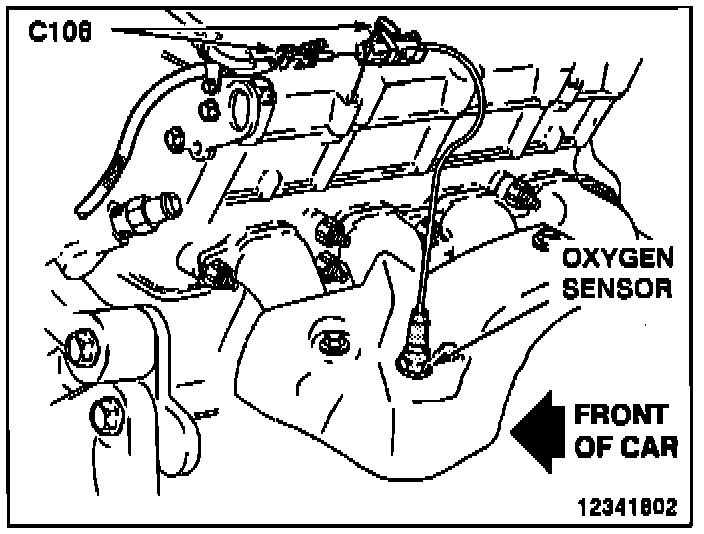 C106

OXYGEN SENSOR

FRONT OF CAR

12341602