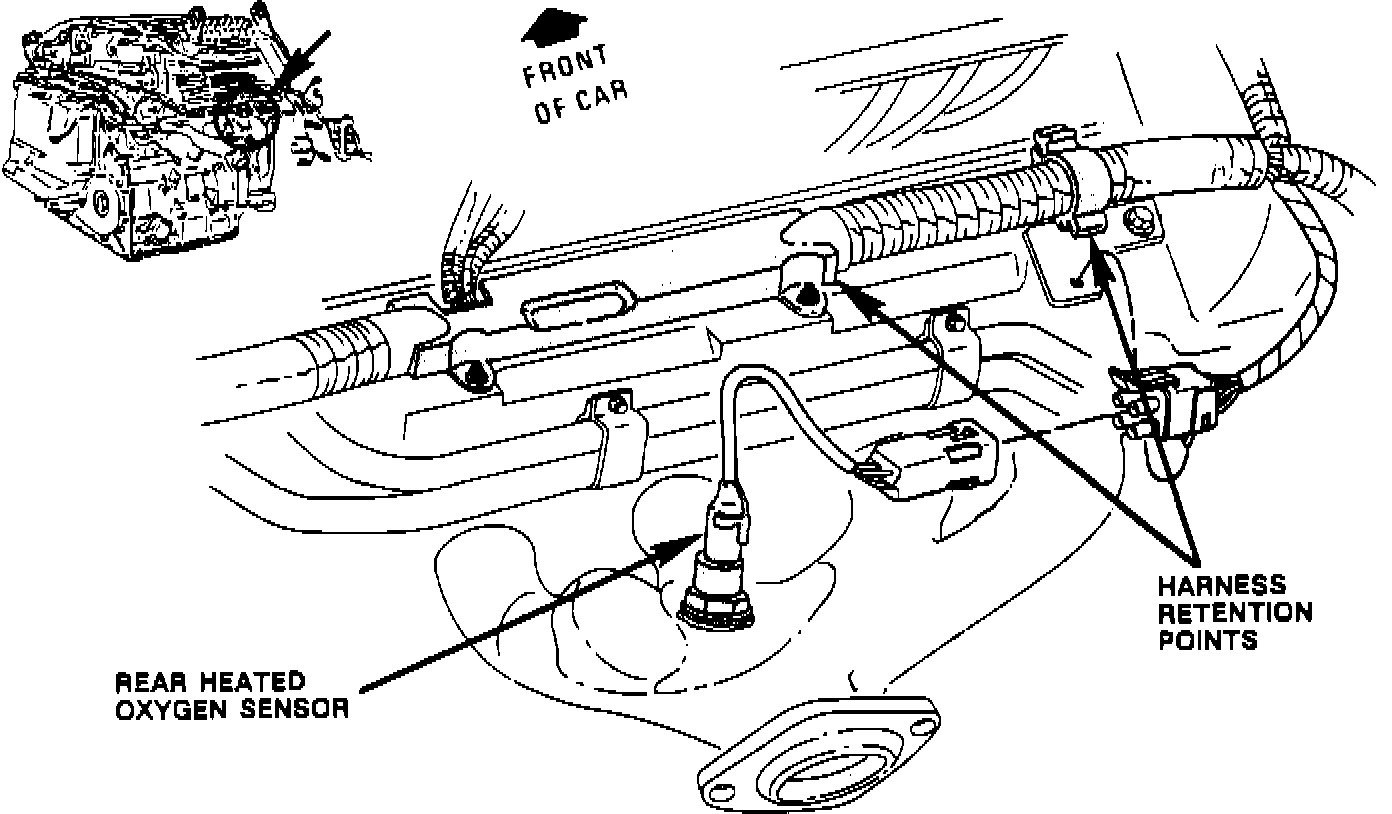 FRONT OF CAR

HARNESS RETENTION POINTS

REAR HEATED OXYGEN SENSOR