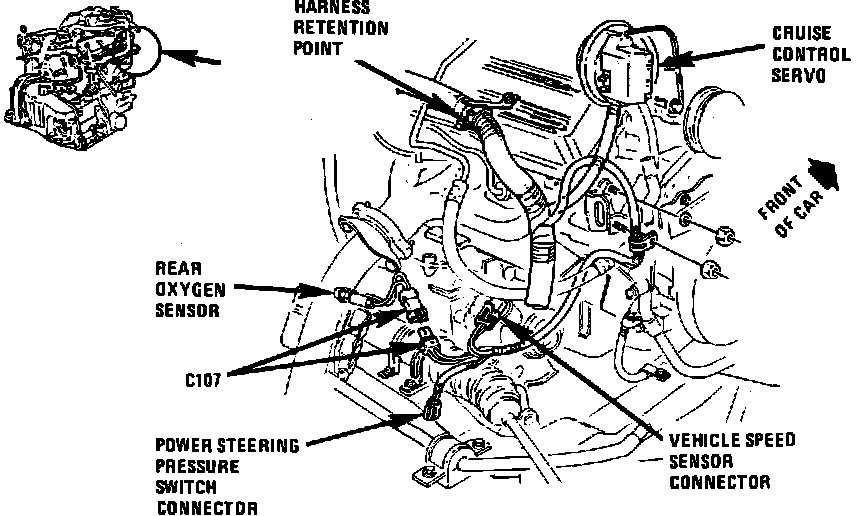 HARNESS
RETENTION
POINT

CRUISE
CONTROL
SERVO

FRONT
OF CAR

REAR
OXYGEN
SENSOR

C107

POWER STEERING
PRESSURE
SWITCH
CONNECTOR

VEHICLE SPEED
SENSOR
CONNECTOR