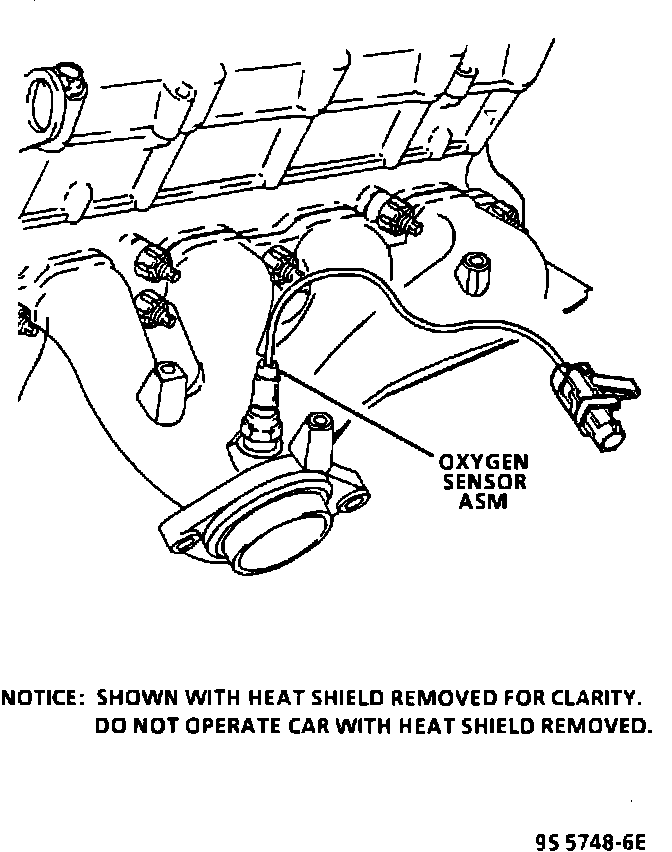 OXYGEN SENSOR ASM

NOTICE: SHOWN WITH HEAT SHIELD REMOVED FOR CLARITY. DO NOT OPERATE CAR WITH HEAT SHIELD REMOVED.

9S 5748-6E