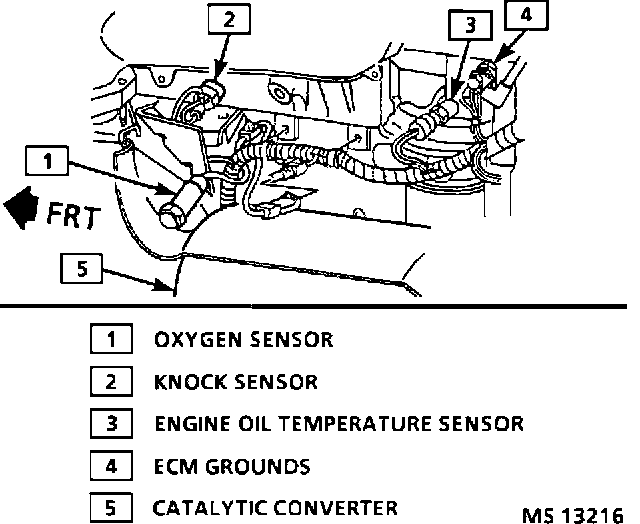 2
3
4
1
FRT
5

1 OXYGEN SENSOR
2 KNOCK SENSOR
3 ENGINE OIL TEMPERATURE SENSOR
4 ECM GROUNDS
5 CATALYTIC CONVERTER

MS 13216