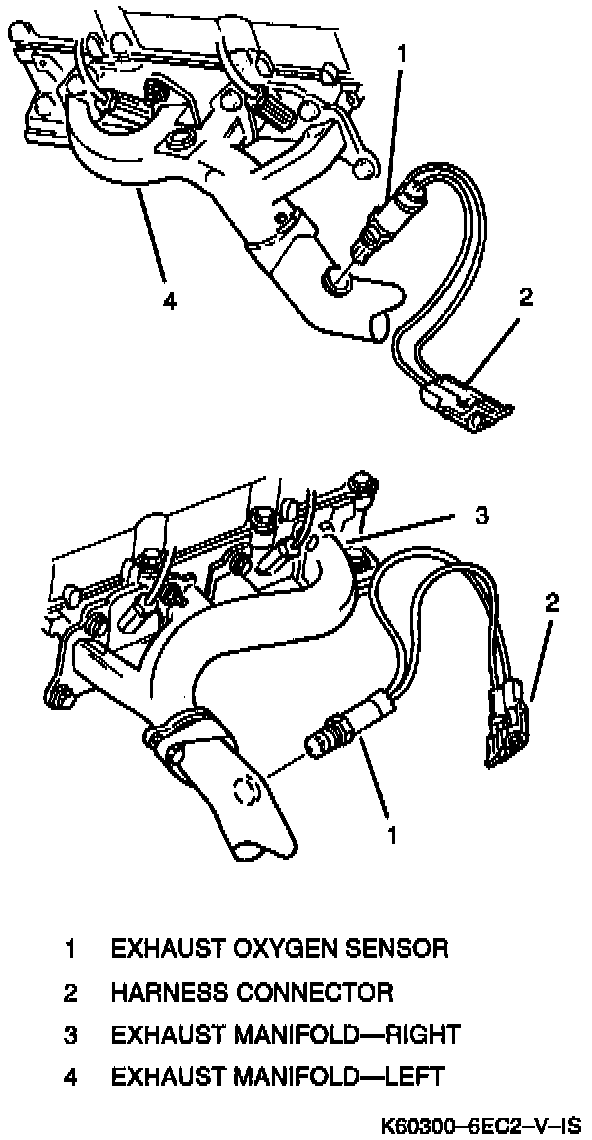 1

4

2

3

2

1

1 EXHAUST OXYGEN SENSOR
2 HARNESS CONNECTOR
3 EXHAUST MANIFOLD—RIGHT
4 EXHAUST MANIFOLD—LEFT

K60300–6EC2–V–IS