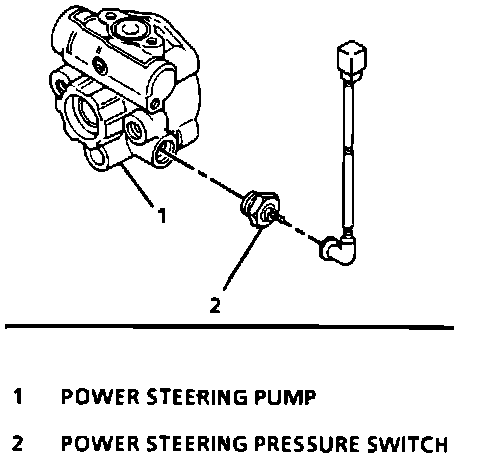 1

2

1 POWER STEERING PUMP

2 POWER STEERING PRESSURE SWITCH