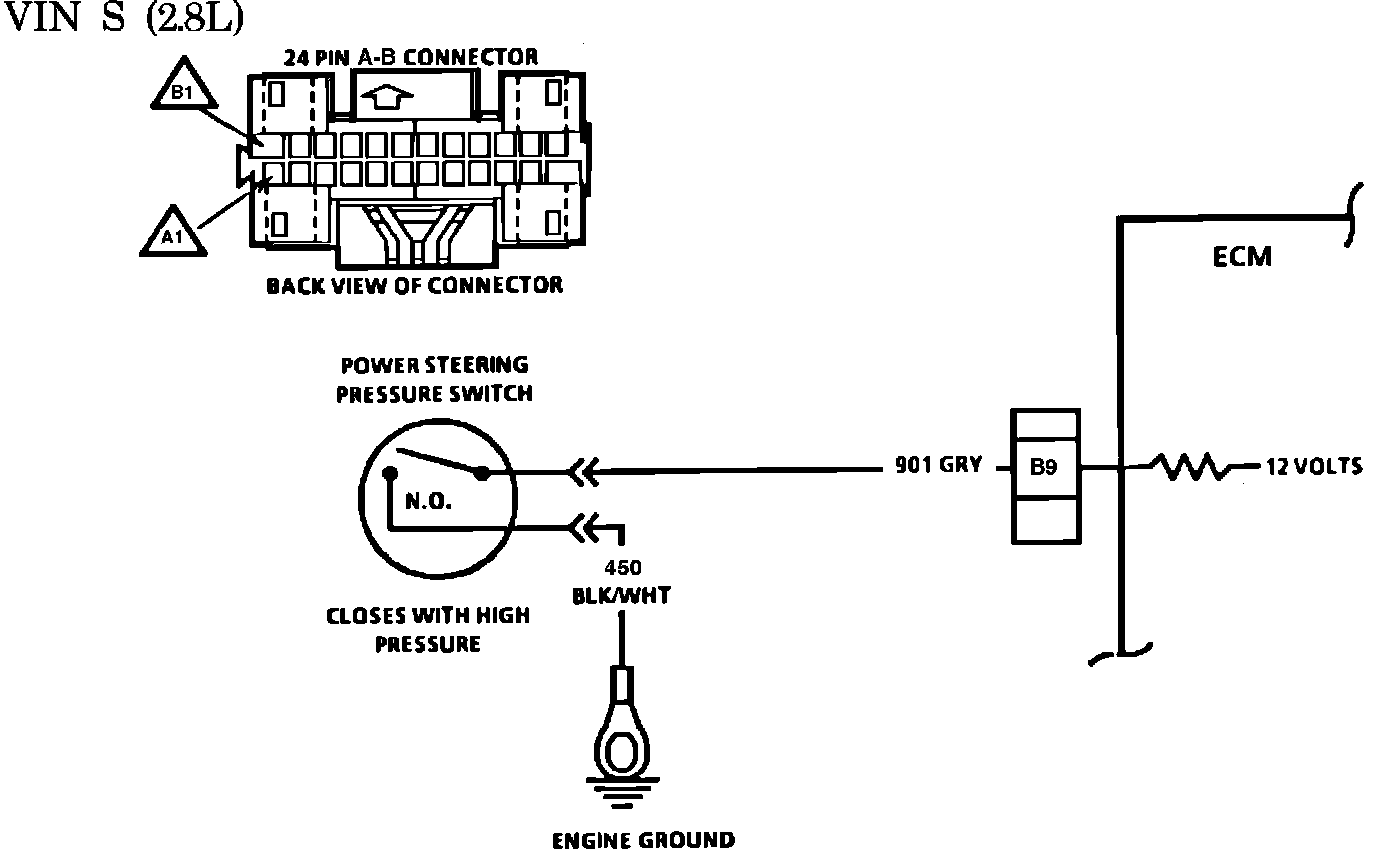 VIN S (2.8L)

24 PIN A-B CONNECTOR

B1

A1

BACK VIEW OF CONNECTOR

ECM

POWER STEERING PRESSURE SWITCH

N.O.

901 GRY

B9

12 VOLTS

450 BLK/WHT

CLOSES WITH HIGH PRESSURE

ENGINE GROUND