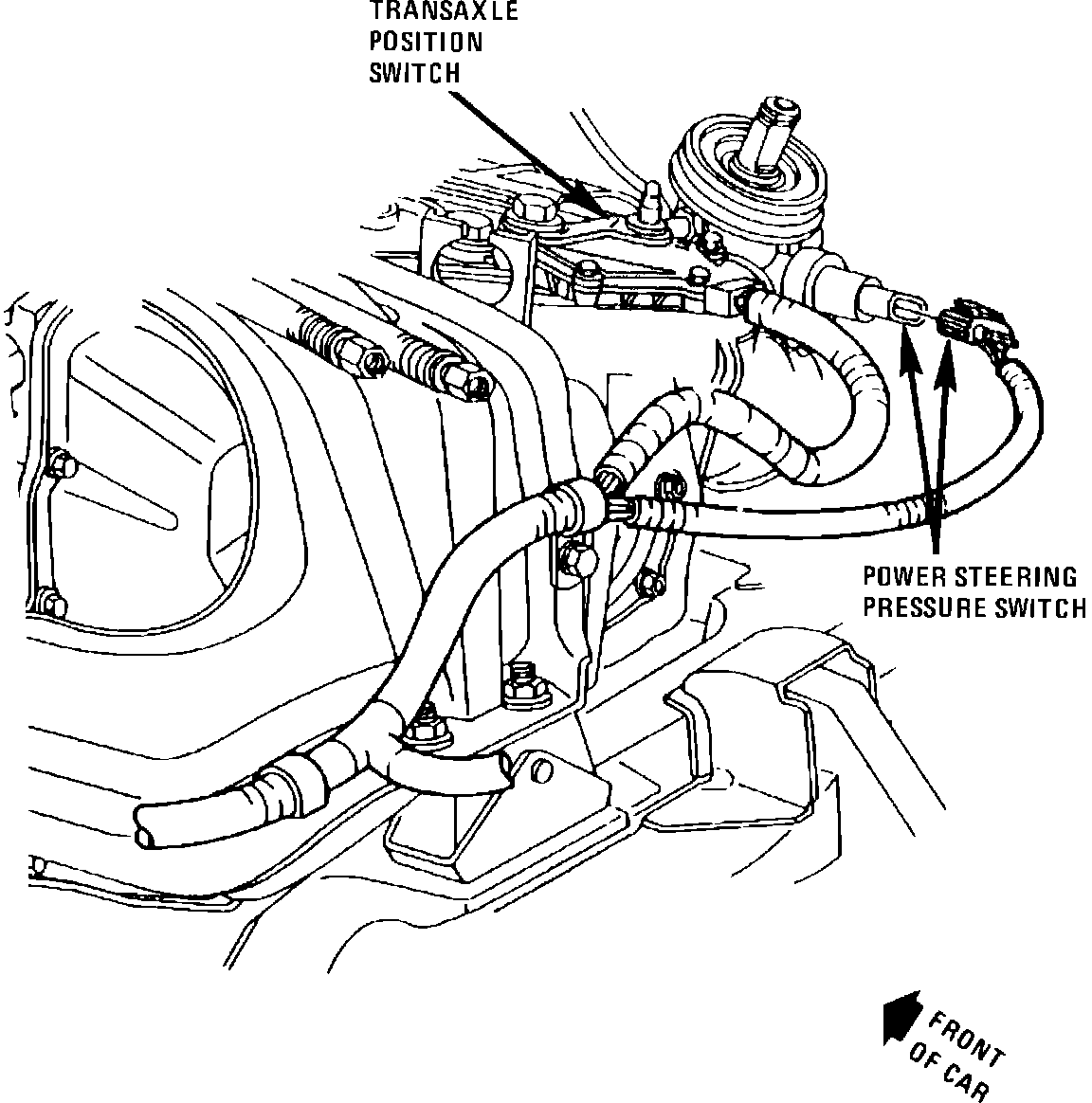 TRANSAXLE POSITION SWITCH

POWER STEERING PRESSURE SWITCH

FRONT OF CAR