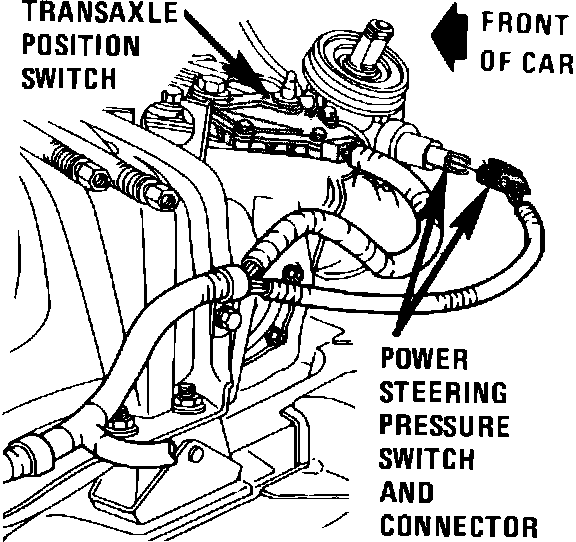 TRANSAXLE POSITION SWITCH

FRONT OF CAR

POWER STEERING PRESSURE SWITCH AND CONNECTOR