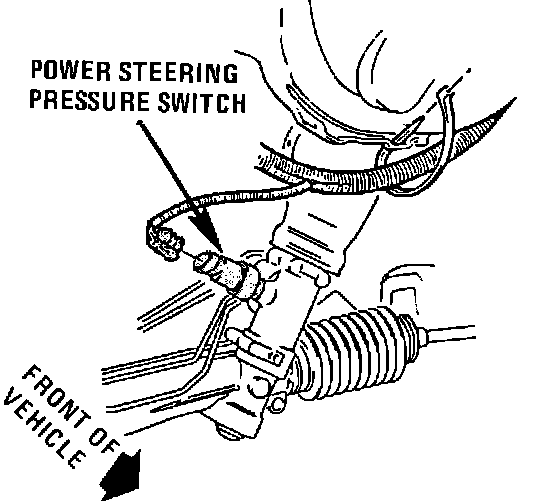 POWER STEERING PRESSURE SWITCH

FRONT OF VEHICLE