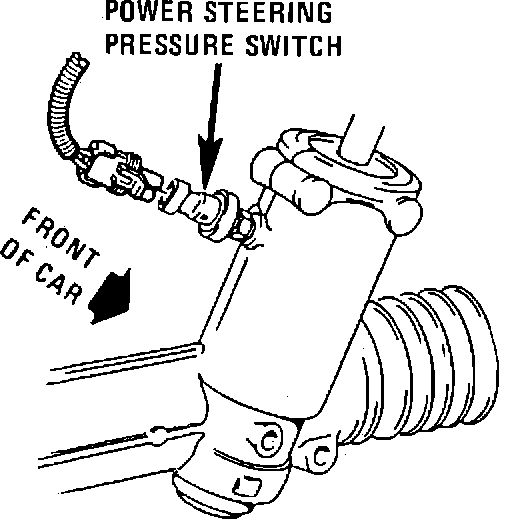 POWER STEERING PRESSURE SWITCH

FRONT OF CAR