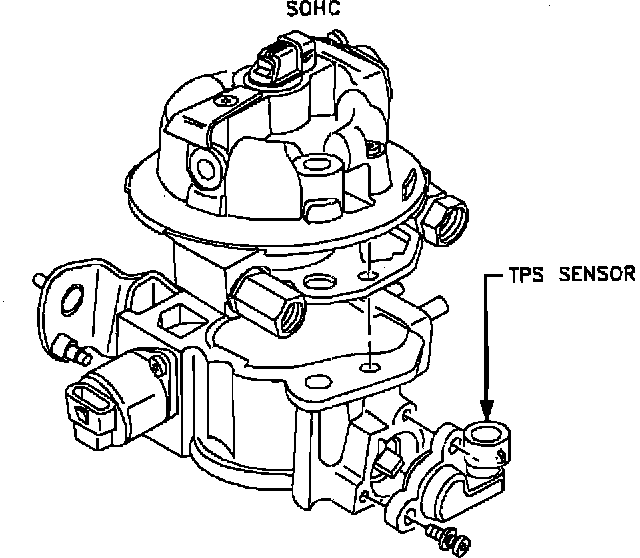 SOHC

TPS SENSOR