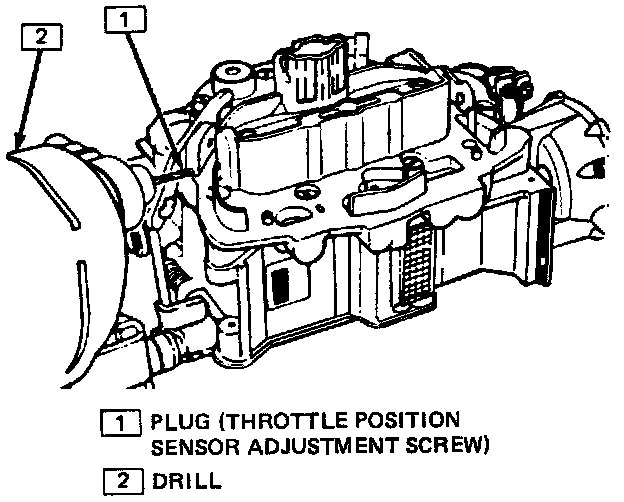 2

1

1 PLUG (THROTTLE POSITION SENSOR ADJUSTMENT SCREW)

2 DRILL