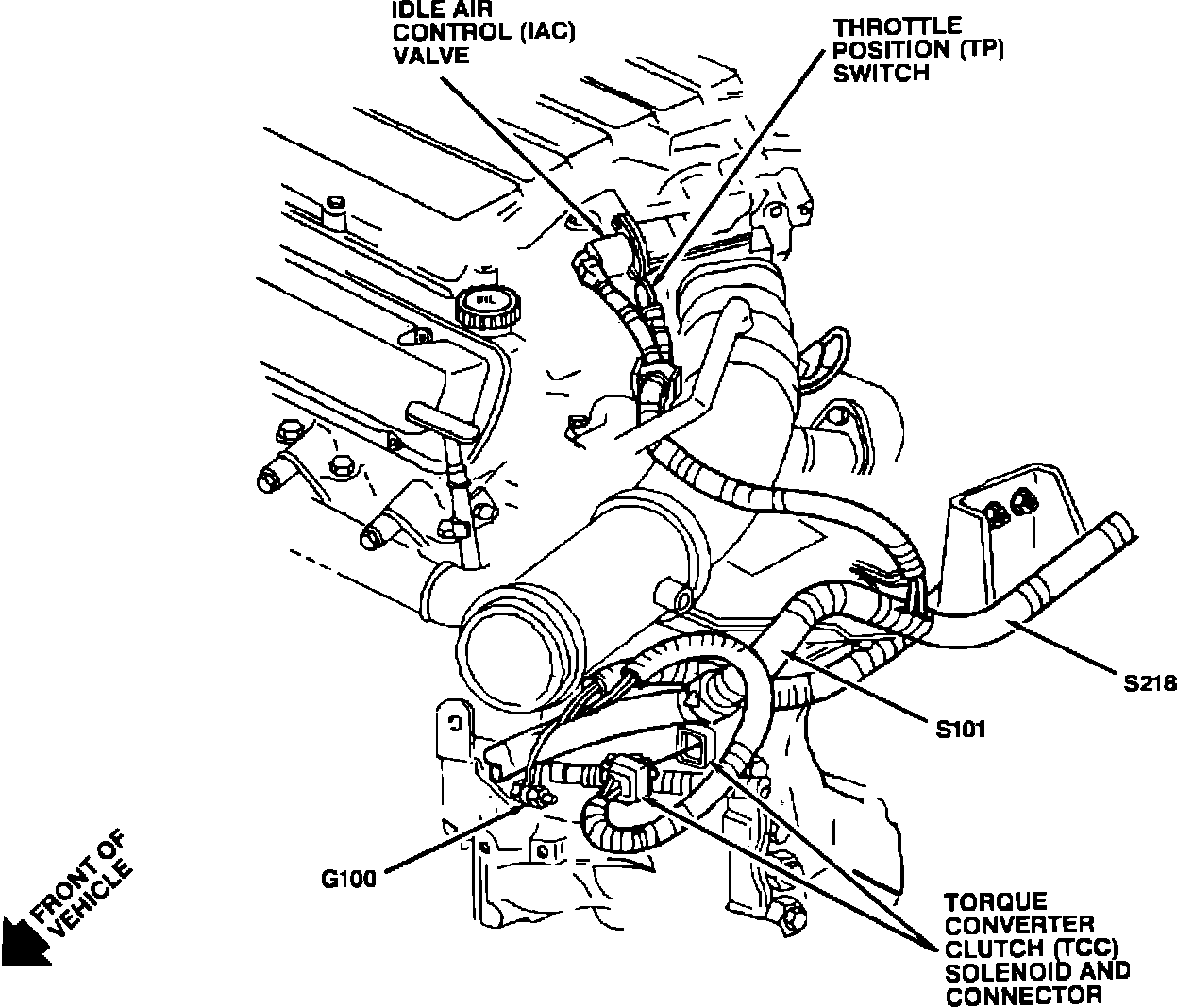 IDLE AIR CONTROL (IAC) VALVE

THROTTLE POSITION (TP) SWITCH

OIL

S218

S101

G100

FRONT OF VEHICLE

TORQUE CONVERTER CLUTCH (TCC) SOLENOID AND CONNECTOR