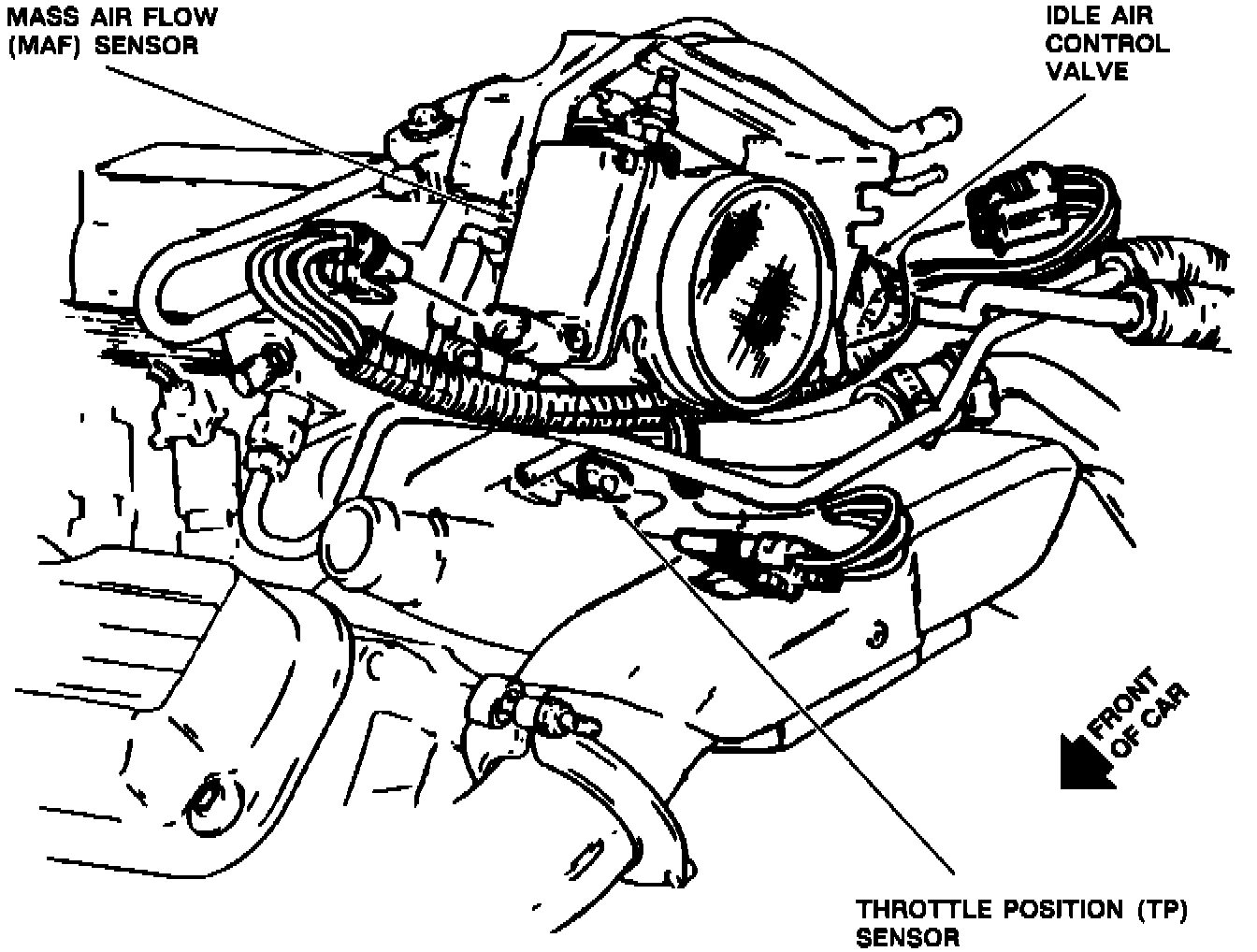 MASS AIR FLOW (MAF) SENSOR

IDLE AIR CONTROL VALVE

FRONT OF CAR

THROTTLE POSITION (TP) SENSOR