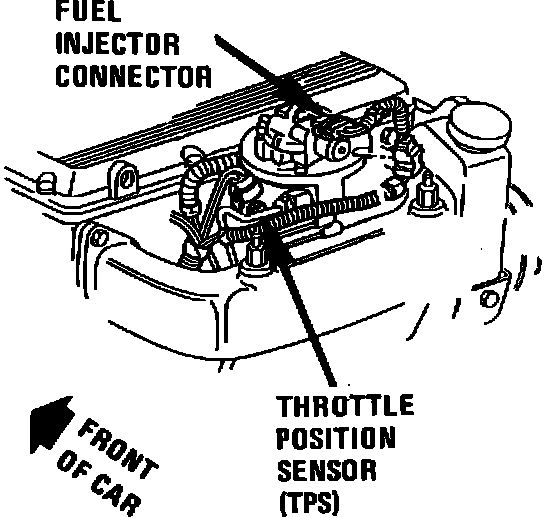 FUEL INJECTOR CONNECTOR

THROTTLE POSITION SENSOR (TPS)

FRONT OF CAR