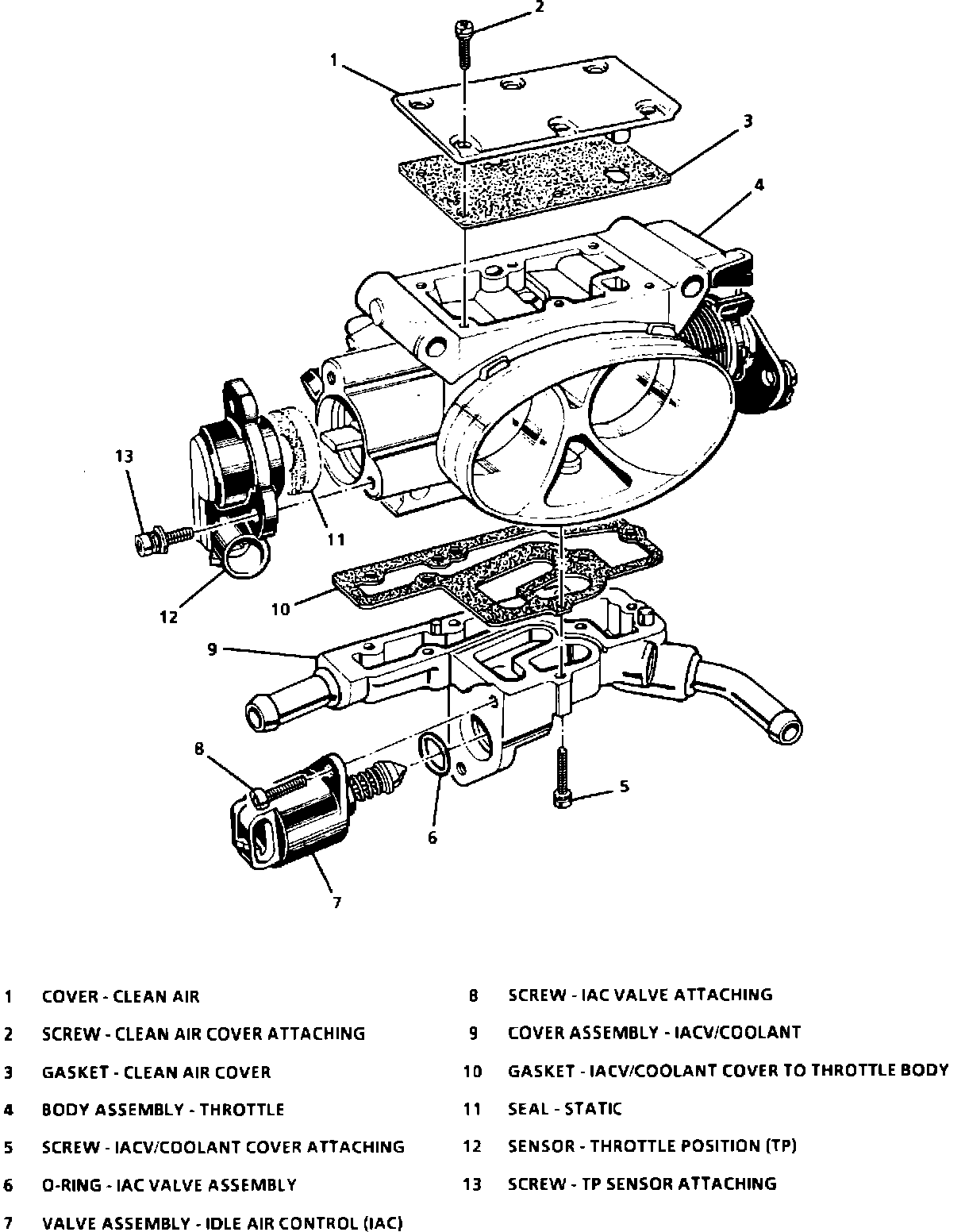 2
1
3
4
13
11
12
10
9
8
5
6
7

1 COVER - CLEAN AIR
2 SCREW - CLEAN AIR COVER ATTACHING
3 GASKET - CLEAN AIR COVER
4 BODY ASSEMBLY - THROTTLE
5 SCREW - IACV/COOLANT COVER ATTACHING
6 O-RING - IAC VALVE ASSEMBLY
7 VALVE ASSEMBLY - IDLE AIR CONTROL (IAC)

8 SCREW - IAC VALVE ATTACHING
9 COVER ASSEMBLY - IACV/COOLANT
10 GASKET - IACV/COOLANT COVER TO THROTTLE BODY
11 SEAL - STATIC
12 SENSOR - THROTTLE POSITION (TP)
13 SCREW - TP SENSOR ATTACHING