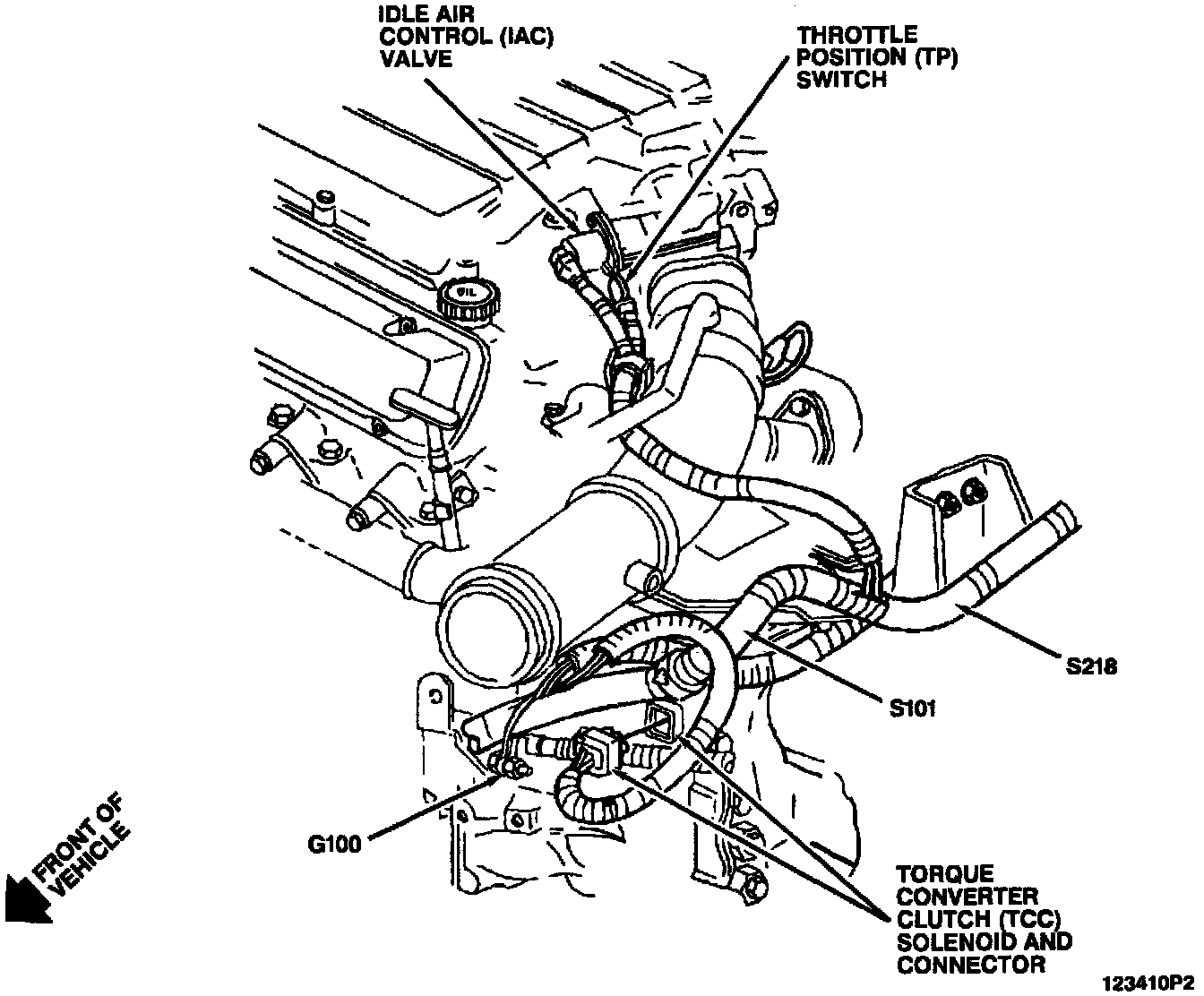 IDLE AIR CONTROL (IAC) VALVE

THROTTLE POSITION (TP) SWITCH

OIL

S218

S101

G100

FRONT OF VEHICLE

TORQUE CONVERTER CLUTCH (TCC) SOLENOID AND CONNECTOR

123410P2