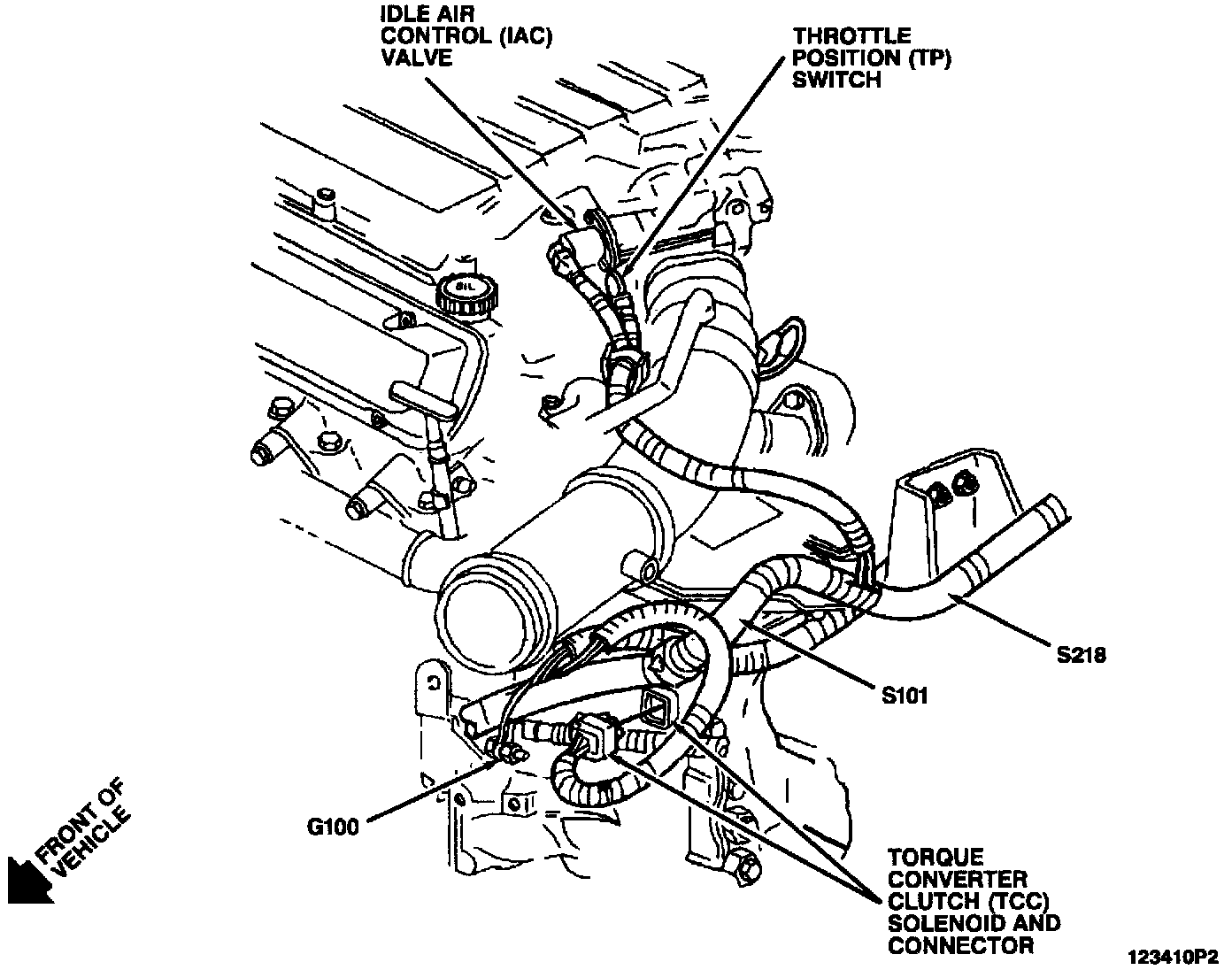 IDLE AIR CONTROL (IAC) VALVE

THROTTLE POSITION (TP) SWITCH

OIL

S218

S101

G100

FRONT OF VEHICLE

TORQUE CONVERTER CLUTCH (TCC) SOLENOID AND CONNECTOR

123410P2