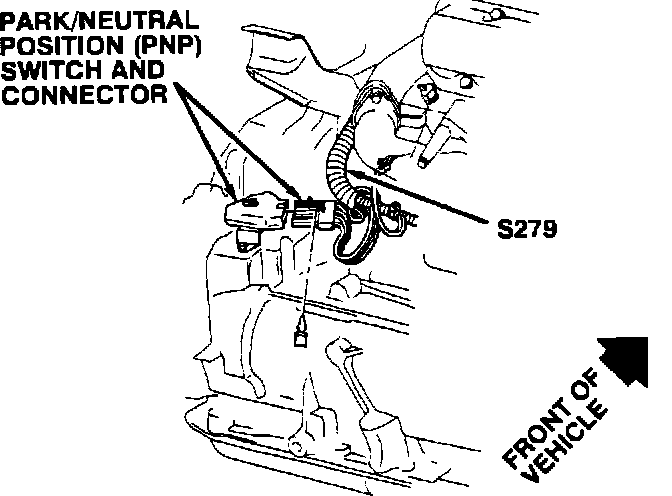 PARK/NEUTRAL POSITION (PNP) SWITCH AND CONNECTOR

S279

FRONT OF VEHICLE