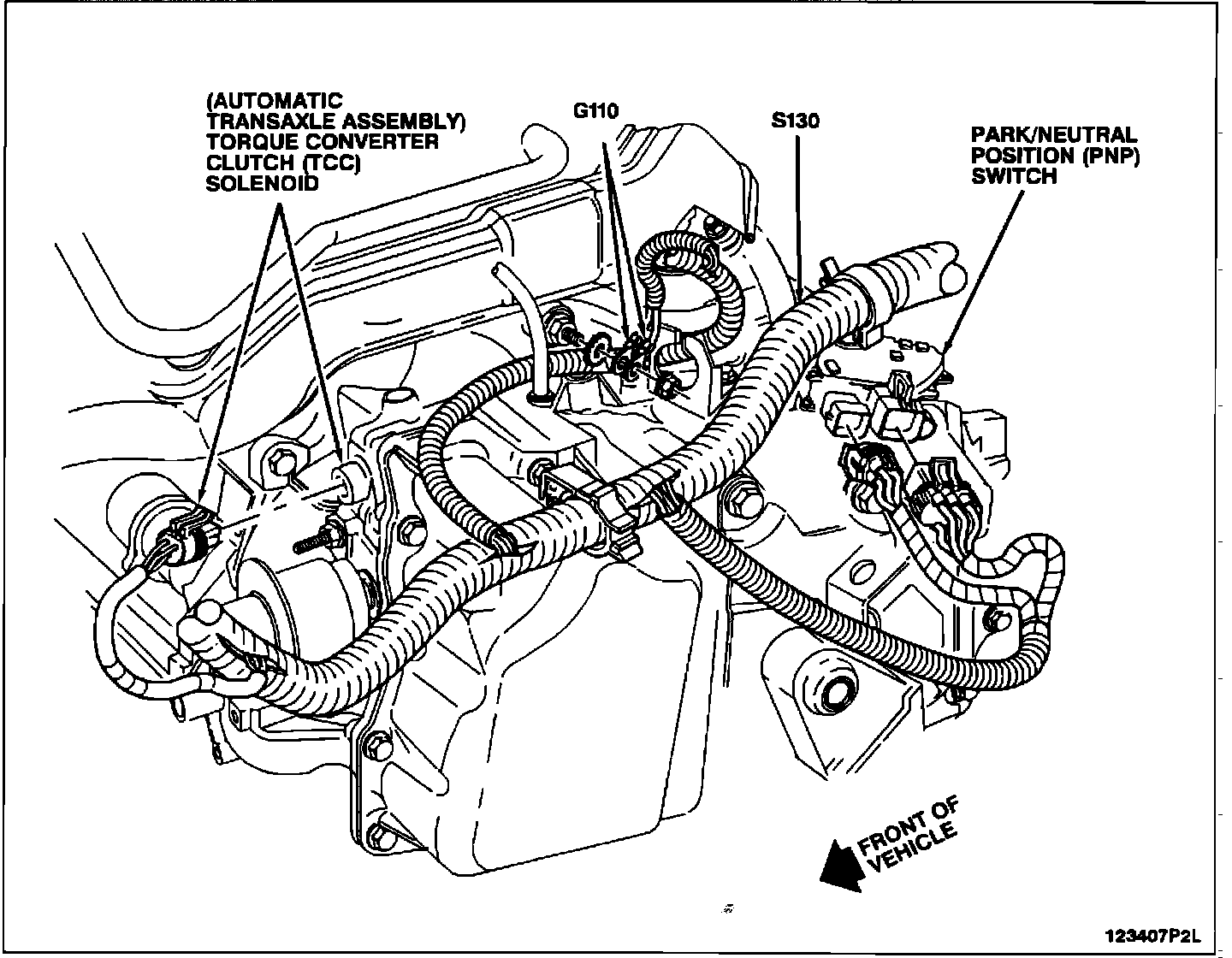 (AUTOMATIC TRANSAXLE ASSEMBLY) TORQUE CONVERTER CLUTCH (TCC) SOLENOID

G110

S130

PARK/NEUTRAL POSITION (PNP) SWITCH

FRONT OF VEHICLE

123407P2L