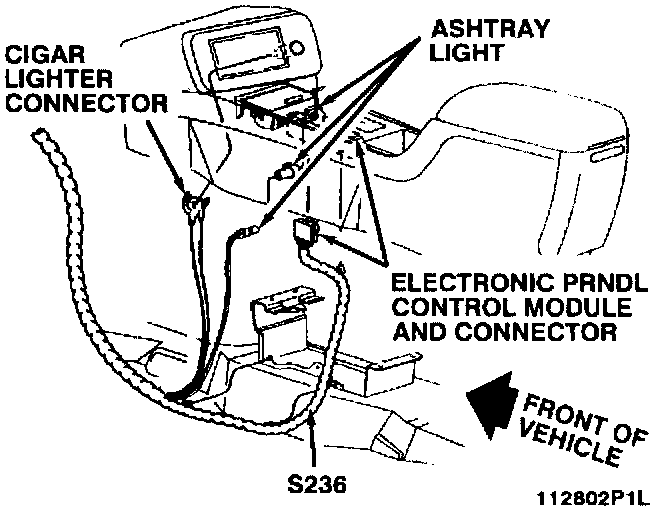 CIGAR
LIGHTER
CONNECTOR

ASHTRAY
LIGHT

ELECTRONIC PRNDL
CONTROL MODULE
AND CONNECTOR

FRONT OF
VEHICLE

S236

112802P1L