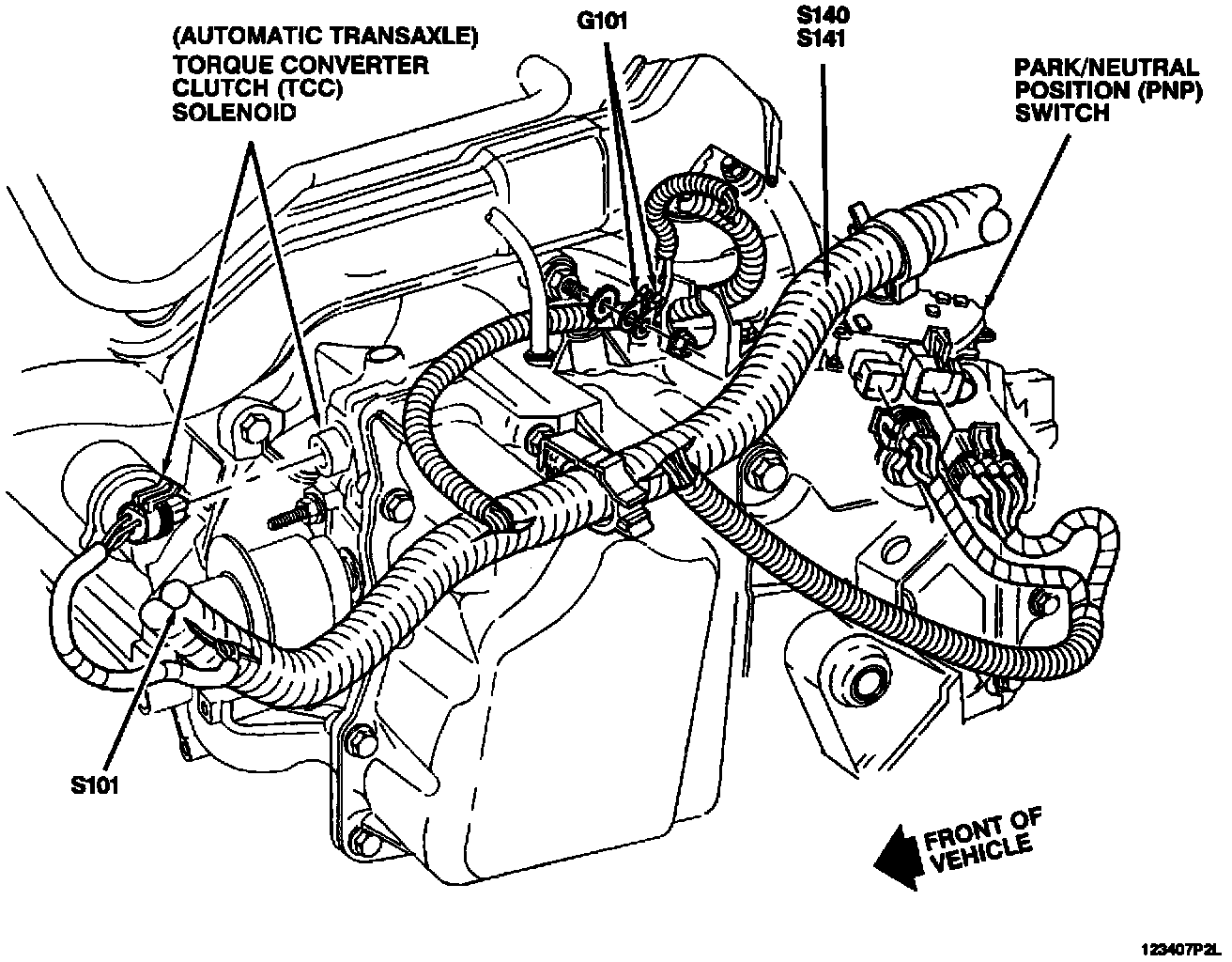 (AUTOMATIC TRANSAXLE)
TORQUE CONVERTER
CLUTCH (TCC)
SOLENOID

G101

S140
S141

PARK/NEUTRAL
POSITION (PNP)
SWITCH

S101

FRONT OF
VEHICLE

123407P2L