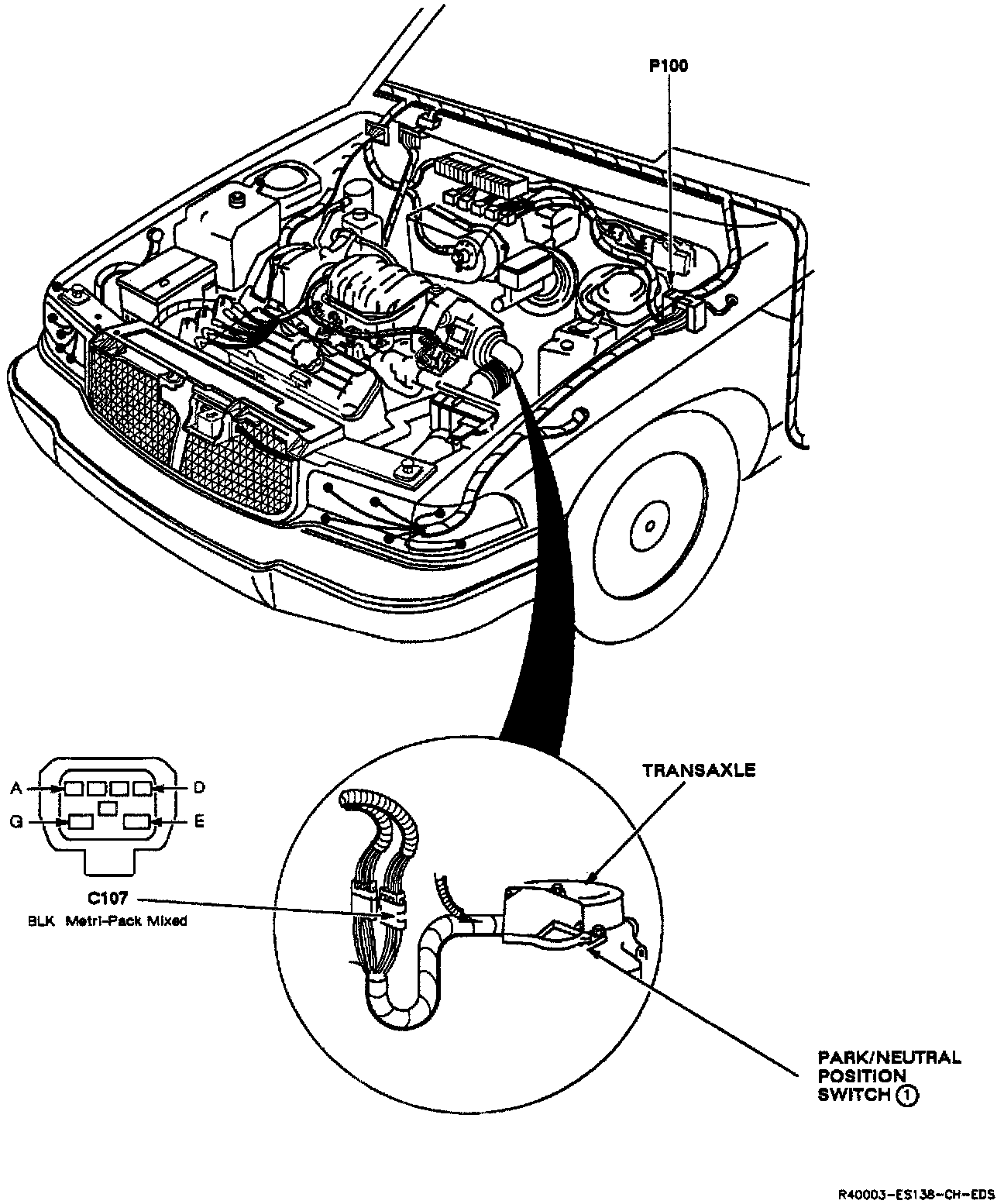 P100

A
D
G
E

C107
BLK Metri-Pack Mixed

TRANSAXLE

PARK/NEUTRAL POSITION SWITCH ①

R40003-ES138-CH-EDS