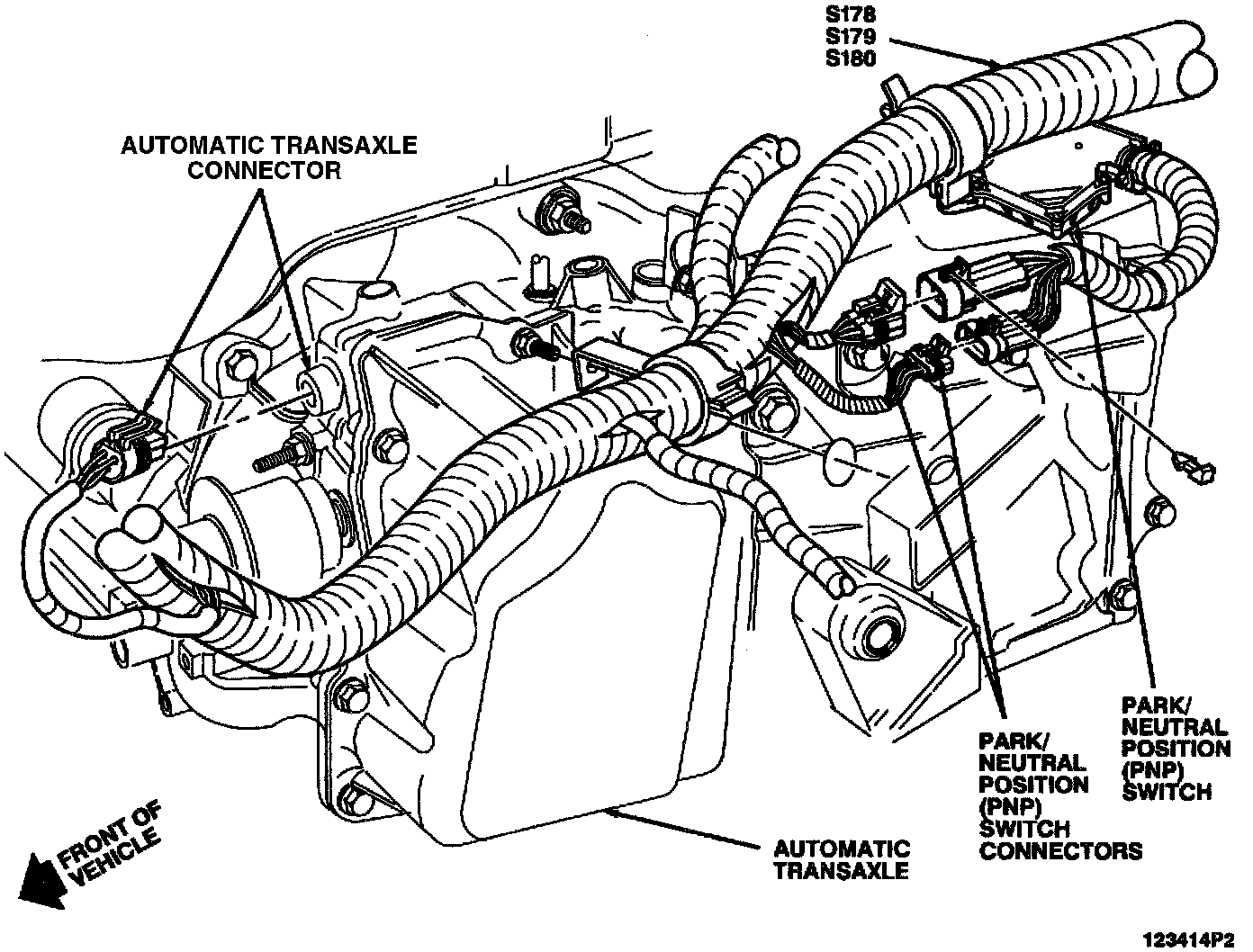 S178
S179
S180

AUTOMATIC TRANSAXLE CONNECTOR

PARK/ NEUTRAL POSITION (PNP) SWITCH

PARK/ NEUTRAL POSITION (PNP) SWITCH CONNECTORS

FRONT OF VEHICLE

AUTOMATIC TRANSAXLE

123414P2