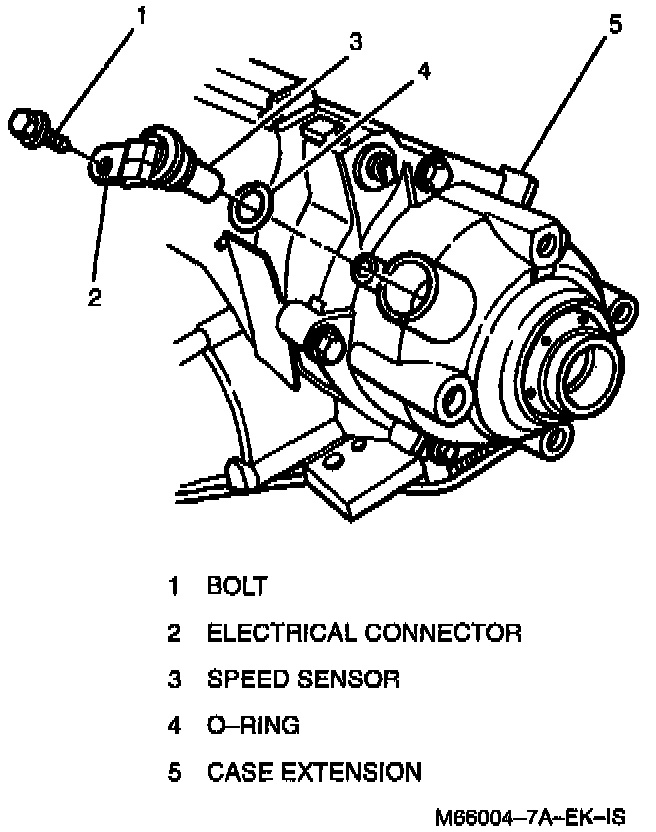 1
3
4
5
2

1 BOLT
2 ELECTRICAL CONNECTOR
3 SPEED SENSOR
4 O–RING
5 CASE EXTENSION

M66004–7A–EK–IS