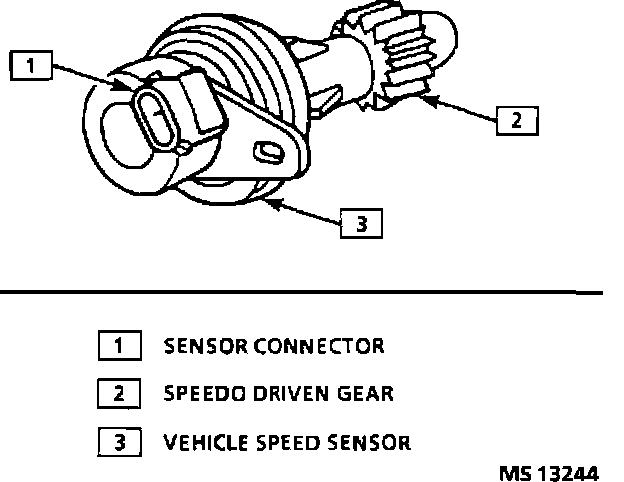 1

2

3

1 SENSOR CONNECTOR

2 SPEEDO DRIVEN GEAR

3 VEHICLE SPEED SENSOR

MS 13244