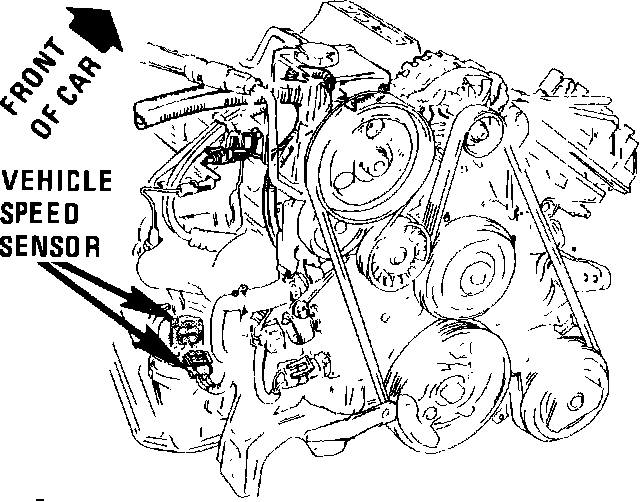 FRONT OF CAR

VEHICLE SPEED SENSOR