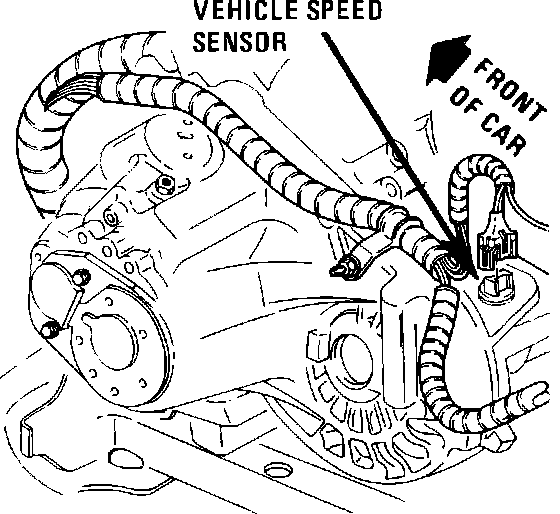 VEHICLE SPEED SENSOR

FRONT OF CAR