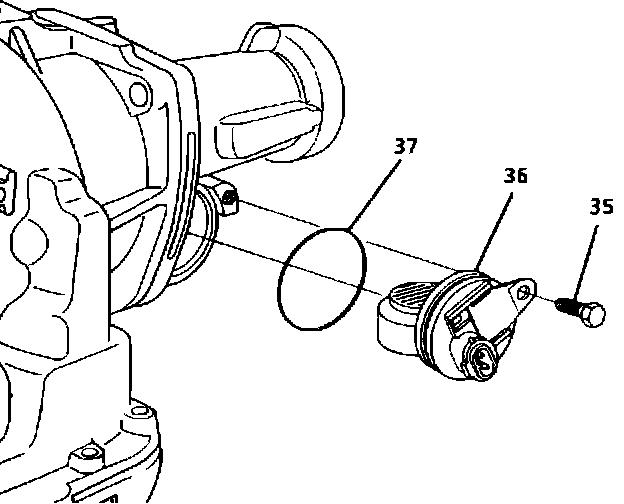 37
36
35