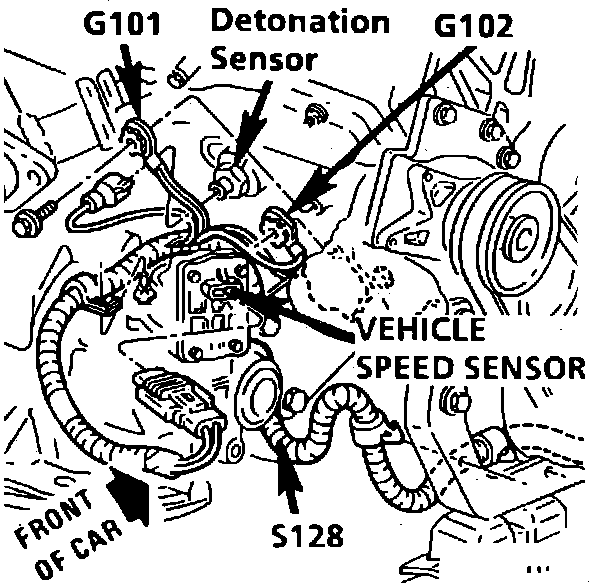 G101
Detonation Sensor
G102
VEHICLE SPEED SENSOR
FRONT OF CAR
S128