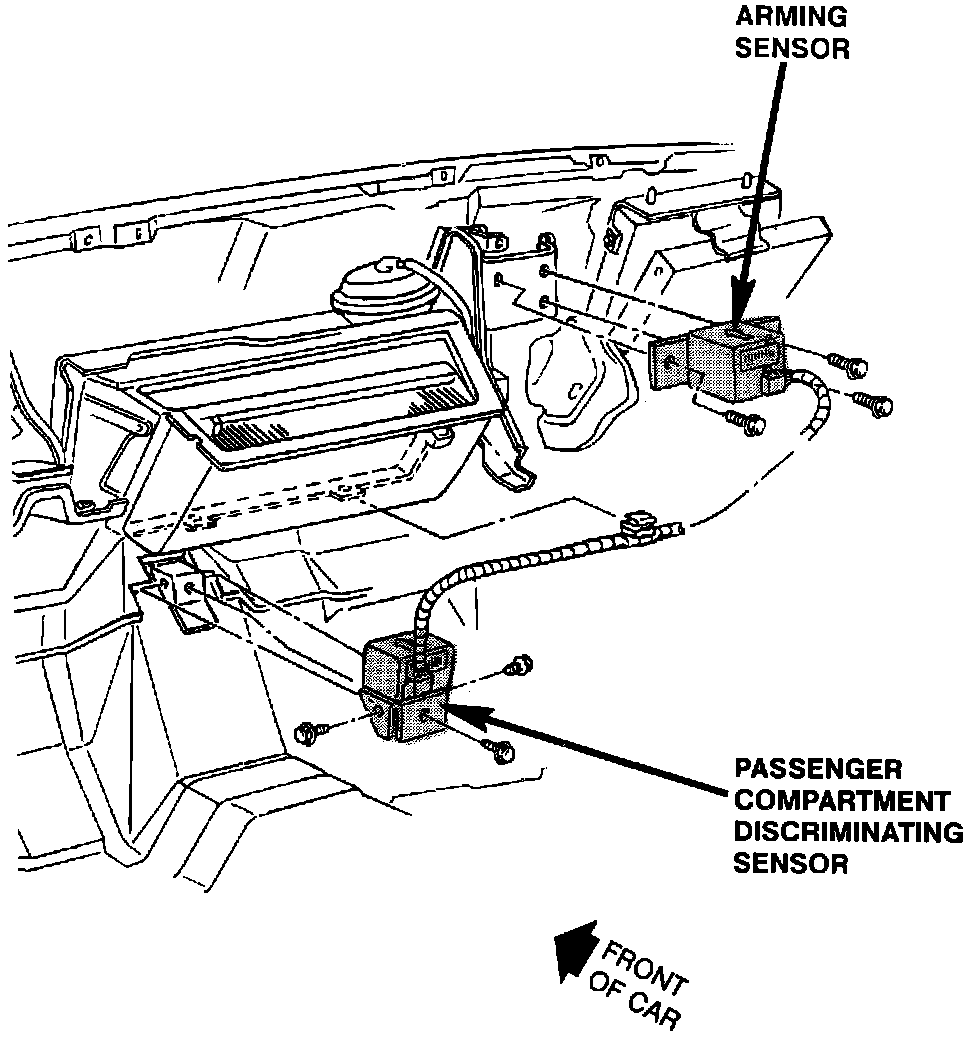 ARMING SENSOR

PASSENGER COMPARTMENT DISCRIMINATING SENSOR

FRONT OF CAR