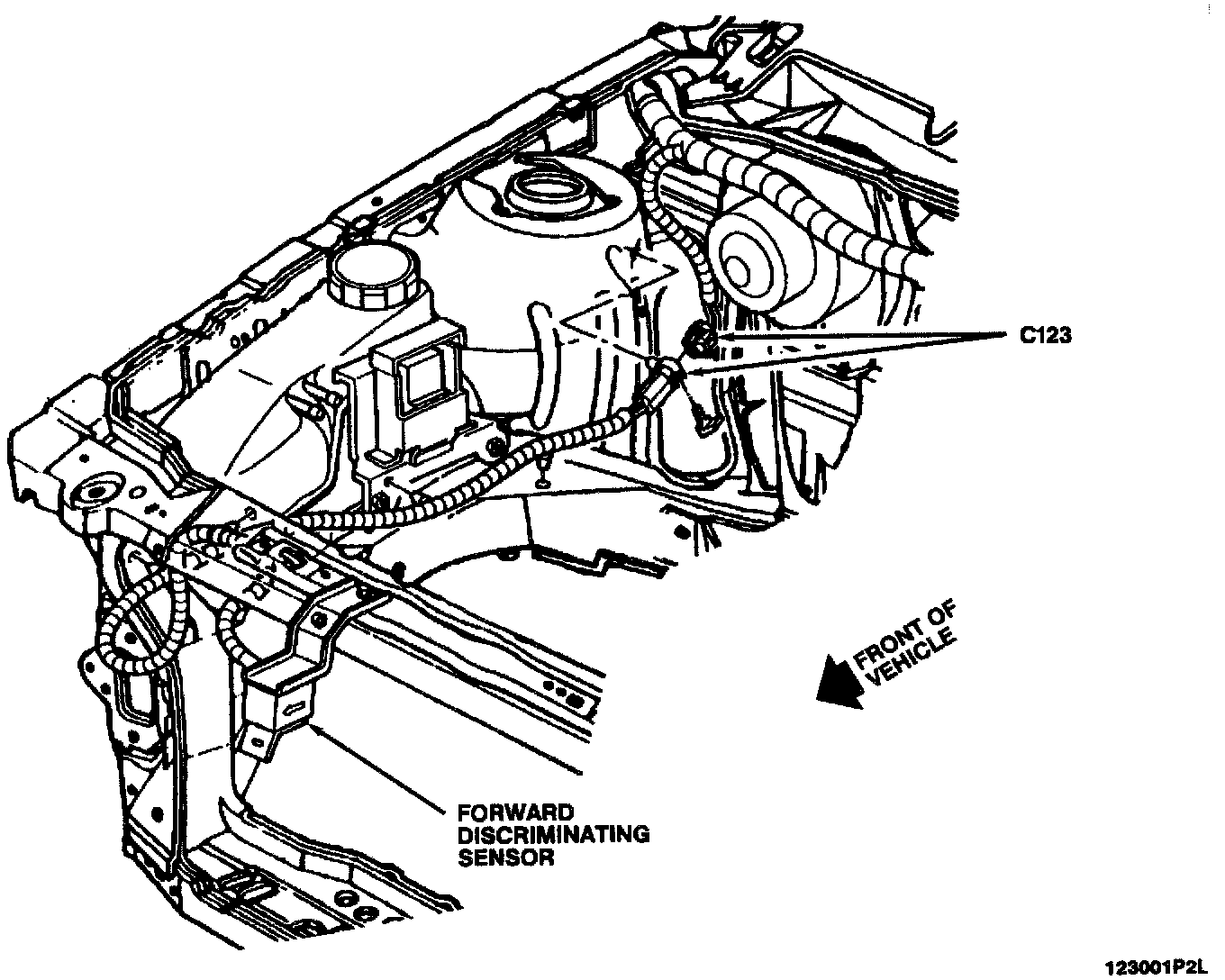 C123

FRONT OF VEHICLE

FORWARD DISCRIMINATING SENSOR

123001P2L