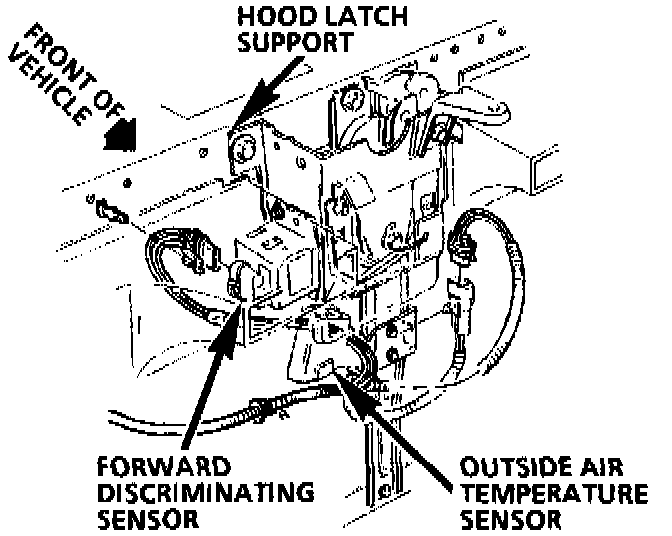 FRONT OF VEHICLE

HOOD LATCH SUPPORT

FORWARD DISCRIMINATING SENSOR

OUTSIDE AIR TEMPERATURE SENSOR