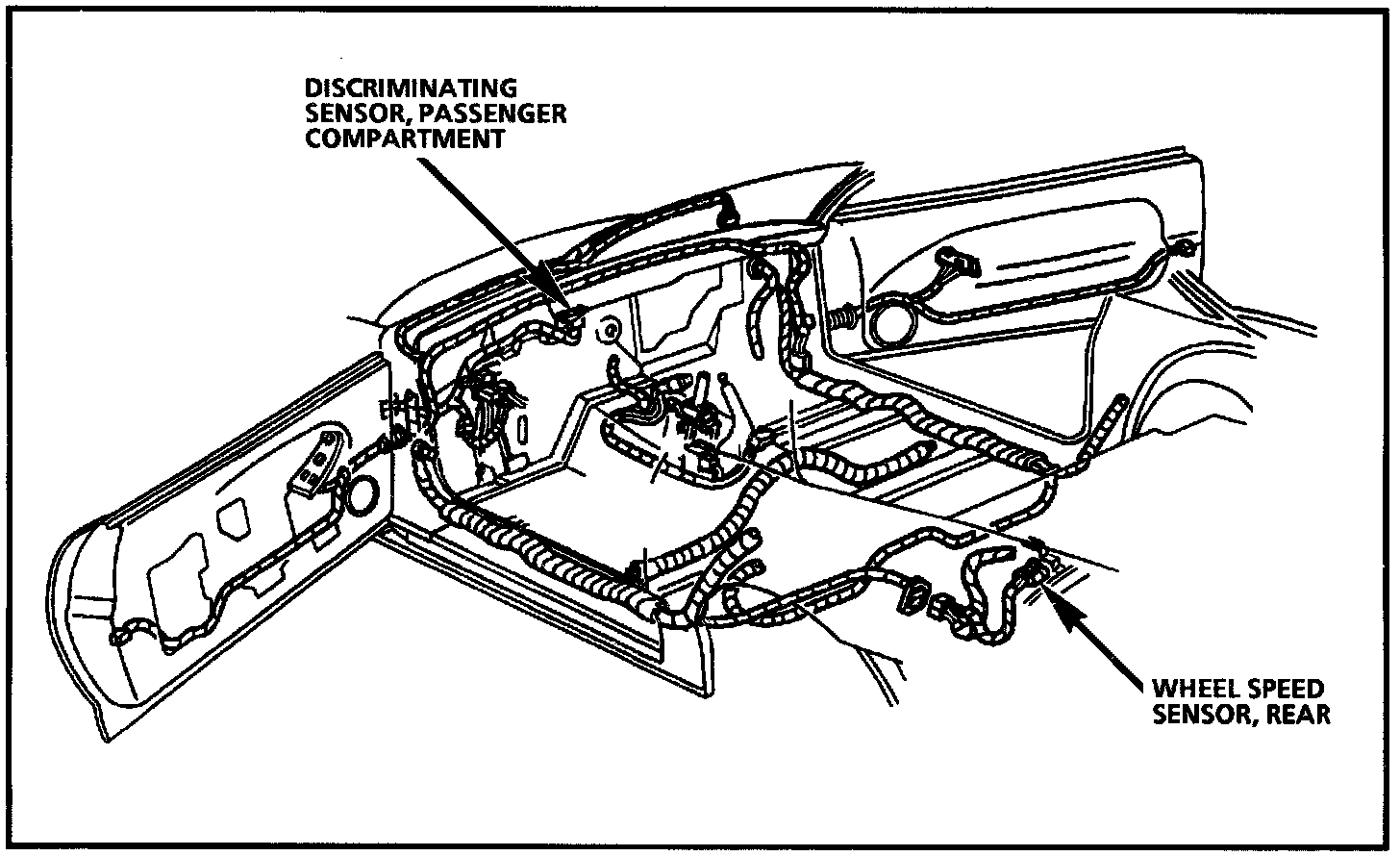 DISCRIMINATING SENSOR, PASSENGER COMPARTMENT

WHEEL SPEED SENSOR, REAR